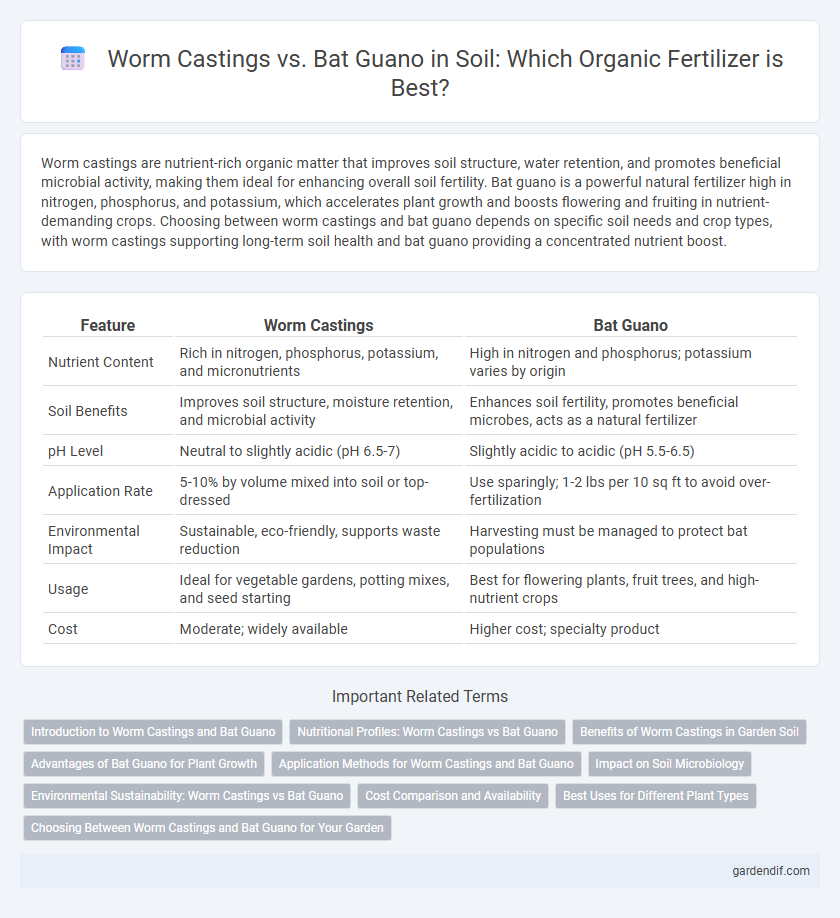 Worm Castings vs. Bat Guano in Soil: Which Organic Fertilizer is Best?

Worm castings are nutrient-rich organic matter that improves soil structure, water retention, and promotes beneficial microbial activity, making them ideal for enhancing overall soil fertility. Bat guano is a powerful natural fertilizer high in nitrogen, phosphorus, and potassium, which accelerates plant growth and boosts flowering and fruiting in nutrient-demanding crops. Choosing between worm castings and bat guano depends on specific soil needs and crop types, with worm castings supporting long-term soil health and bat guano providing a concentrated nutrient boost.

| Feature | Worm Castings | Bat Guano |
|---|---|---|
| Nutrient Content | Rich in nitrogen, phosphorus, potassium, and micronutrients | High in nitrogen and phosphorus; potassium varies by origin |
| Soil Benefits | Improves soil structure, moisture retention, and microbial activity | Enhances soil fertility, promotes beneficial microbes, acts as a natural fertilizer |
| pH Level | Neutral to slightly acidic (pH 6.5-7) | Slightly acidic to acidic (pH 5.5-6.5) |
| Application Rate | 5-10% by volume mixed into soil or top-dressed | Use sparingly; 1-2 lbs per 10 sq ft to avoid over-fertilization |
| Environmental Impact | Sustainable, eco-friendly, supports waste reduction | Harvesting must be managed to protect bat populations |
| Usage | Ideal for vegetable gardens, potting mixes, and seed starting | Best for flowering plants, fruit trees, and high-nutrient crops |
| Cost | Moderate; widely available | Higher cost; specialty product |

Important Related Terms

Introduction to Worm Castings and Bat Guano
Nutritional Profiles: Worm Castings vs Bat Guano
Benefits of Worm Castings in Garden Soil
Advantages of Bat Guano for Plant Growth
Application Methods for Worm Castings and Bat Guano
Impact on Soil Microbiology
Environmental Sustainability: Worm Castings vs Bat Guano
Cost Comparison and Availability
Best Uses for Different Plant Types
Choosing Between Worm Castings and Bat Guano for Your Garden

gardendif.com