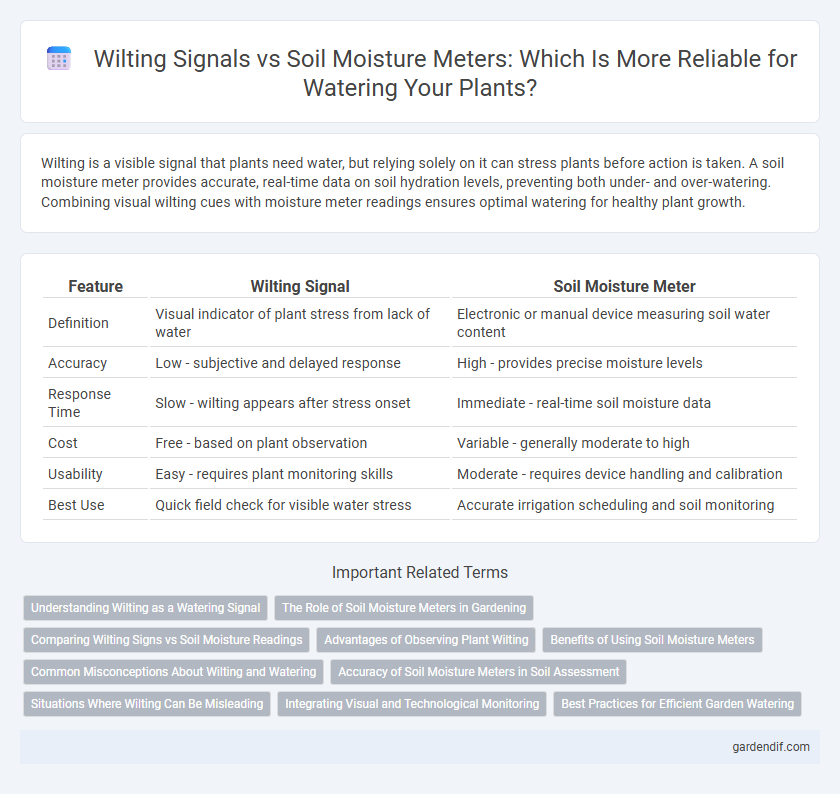 Wilting Signals vs Soil Moisture Meters: Which Is More Reliable for Watering Your Plants?

Wilting is a visible signal that plants need water, but relying solely on it can stress plants before action is taken. A soil moisture meter provides accurate, real-time data on soil hydration levels, preventing both under- and over-watering. Combining visual wilting cues with moisture meter readings ensures optimal watering for healthy plant growth.

| Feature | Wilting Signal | Soil Moisture Meter |
|---|---|---|
| Definition | Visual indicator of plant stress from lack of water | Electronic or manual device measuring soil water content |
| Accuracy | Low - subjective and delayed response | High - provides precise moisture levels |
| Response Time | Slow - wilting appears after stress onset | Immediate - real-time soil moisture data |
| Cost | Free - based on plant observation | Variable - generally moderate to high |
| Usability | Easy - requires plant monitoring skills | Moderate - requires device handling and calibration |
| Best Use | Quick field check for visible water stress | Accurate irrigation scheduling and soil monitoring |

Important Related Terms

Understanding Wilting as a Watering Signal
The Role of Soil Moisture Meters in Gardening
Comparing Wilting Signs vs Soil Moisture Readings
Advantages of Observing Plant Wilting
Benefits of Using Soil Moisture Meters
Common Misconceptions About Wilting and Watering
Accuracy of Soil Moisture Meters in Soil Assessment
Situations Where Wilting Can Be Misleading
Integrating Visual and Technological Monitoring
Best Practices for Efficient Garden Watering

gardendif.com