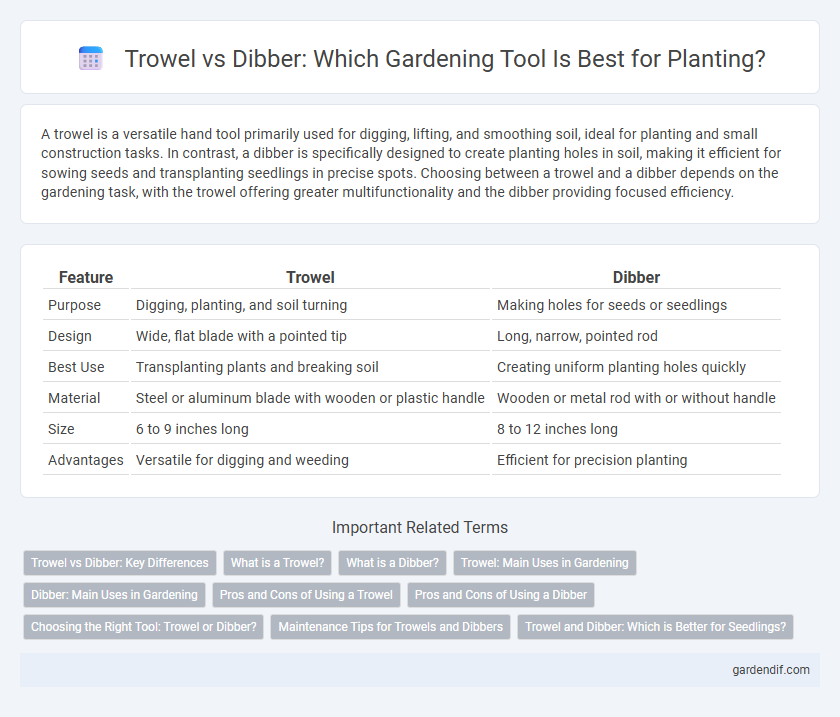 Trowel vs Dibber: Which Gardening Tool Is Best for Planting?

A trowel is a versatile hand tool primarily used for digging, lifting, and smoothing soil, ideal for planting and small construction tasks. In contrast, a dibber is specifically designed to create planting holes in soil, making it efficient for sowing seeds and transplanting seedlings in precise spots. Choosing between a trowel and a dibber depends on the gardening task, with the trowel offering greater multifunctionality and the dibber providing focused efficiency.

| Feature | Trowel | Dibber |
|---|---|---|
| Purpose | Digging, planting, and soil turning | Making holes for seeds or seedlings |
| Design | Wide, flat blade with a pointed tip | Long, narrow, pointed rod |
| Best Use | Transplanting plants and breaking soil | Creating uniform planting holes quickly |
| Material | Steel or aluminum blade with wooden or plastic handle | Wooden or metal rod with or without handle |
| Size | 6 to 9 inches long | 8 to 12 inches long |
| Advantages | Versatile for digging and weeding | Efficient for precision planting |

Important Related Terms

Trowel vs Dibber: Key Differences
What is a Trowel?
What is a Dibber?
Trowel: Main Uses in Gardening
Dibber: Main Uses in Gardening
Pros and Cons of Using a Trowel
Pros and Cons of Using a Dibber
Choosing the Right Tool: Trowel or Dibber?
Maintenance Tips for Trowels and Dibbers
Trowel and Dibber: Which is Better for Seedlings?

gardendif.com