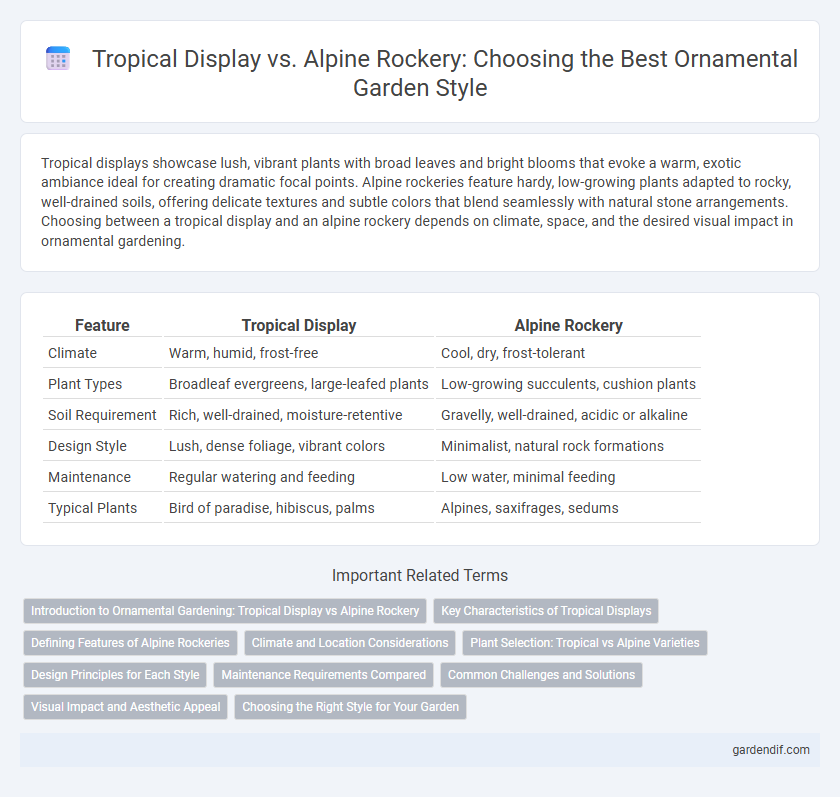 Tropical Display vs. Alpine Rockery: Choosing the Best Ornamental Garden Style

Tropical displays showcase lush, vibrant plants with broad leaves and bright blooms that evoke a warm, exotic ambiance ideal for creating dramatic focal points. Alpine rockeries feature hardy, low-growing plants adapted to rocky, well-drained soils, offering delicate textures and subtle colors that blend seamlessly with natural stone arrangements. Choosing between a tropical display and an alpine rockery depends on climate, space, and the desired visual impact in ornamental gardening.

| Feature | Tropical Display | Alpine Rockery |
|---|---|---|
| Climate | Warm, humid, frost-free | Cool, dry, frost-tolerant |
| Plant Types | Broadleaf evergreens, large-leafed plants | Low-growing succulents, cushion plants |
| Soil Requirement | Rich, well-drained, moisture-retentive | Gravelly, well-drained, acidic or alkaline |
| Design Style | Lush, dense foliage, vibrant colors | Minimalist, natural rock formations |
| Maintenance | Regular watering and feeding | Low water, minimal feeding |
| Typical Plants | Bird of paradise, hibiscus, palms | Alpines, saxifrages, sedums |

Important Related Terms

Introduction to Ornamental Gardening: Tropical Display vs Alpine Rockery
Key Characteristics of Tropical Displays
Defining Features of Alpine Rockeries
Climate and Location Considerations
Plant Selection: Tropical vs Alpine Varieties
Design Principles for Each Style
Maintenance Requirements Compared
Common Challenges and Solutions
Visual Impact and Aesthetic Appeal
Choosing the Right Style for Your Garden

gardendif.com