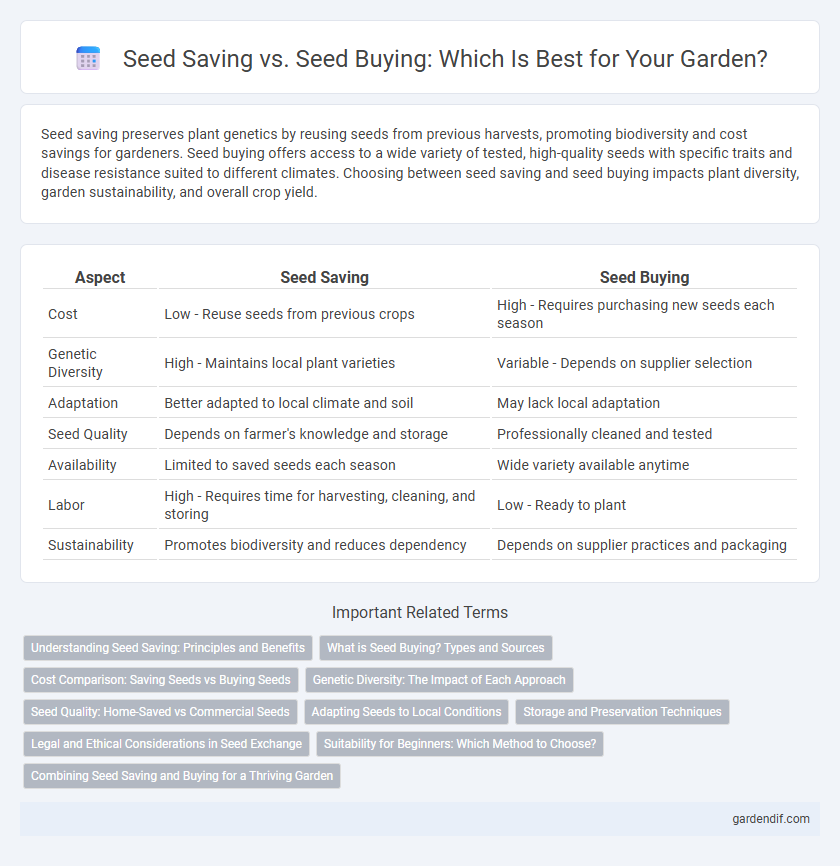 Seed Saving vs. Seed Buying: Which Is Best for Your Garden?

Seed saving preserves plant genetics by reusing seeds from previous harvests, promoting biodiversity and cost savings for gardeners. Seed buying offers access to a wide variety of tested, high-quality seeds with specific traits and disease resistance suited to different climates. Choosing between seed saving and seed buying impacts plant diversity, garden sustainability, and overall crop yield.

| Aspect | Seed Saving | Seed Buying |
|---|---|---|
| Cost | Low - Reuse seeds from previous crops | High - Requires purchasing new seeds each season |
| Genetic Diversity | High - Maintains local plant varieties | Variable - Depends on supplier selection |
| Adaptation | Better adapted to local climate and soil | May lack local adaptation |
| Seed Quality | Depends on farmer's knowledge and storage | Professionally cleaned and tested |
| Availability | Limited to saved seeds each season | Wide variety available anytime |
| Labor | High - Requires time for harvesting, cleaning, and storing | Low - Ready to plant |
| Sustainability | Promotes biodiversity and reduces dependency | Depends on supplier practices and packaging |

Important Related Terms

Understanding Seed Saving: Principles and Benefits
What is Seed Buying? Types and Sources
Cost Comparison: Saving Seeds vs Buying Seeds
Genetic Diversity: The Impact of Each Approach
Seed Quality: Home-Saved vs Commercial Seeds
Adapting Seeds to Local Conditions
Storage and Preservation Techniques
Legal and Ethical Considerations in Seed Exchange
Suitability for Beginners: Which Method to Choose?
Combining Seed Saving and Buying for a Thriving Garden

gardendif.com