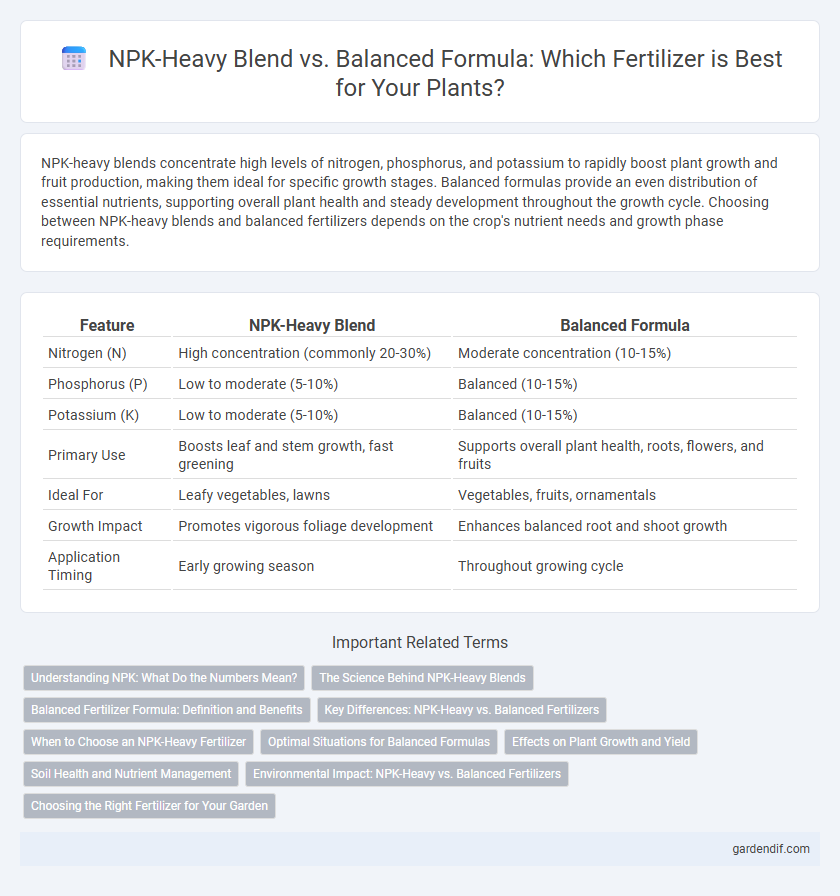 NPK-Heavy Blend vs. Balanced Formula: Which Fertilizer is Best for Your Plants?

NPK-heavy blends concentrate high levels of nitrogen, phosphorus, and potassium to rapidly boost plant growth and fruit production, making them ideal for specific growth stages. Balanced formulas provide an even distribution of essential nutrients, supporting overall plant health and steady development throughout the growth cycle. Choosing between NPK-heavy blends and balanced fertilizers depends on the crop's nutrient needs and growth phase requirements.

| Feature | NPK-Heavy Blend | Balanced Formula |
|---|---|---|
| Nitrogen (N) | High concentration (commonly 20-30%) | Moderate concentration (10-15%) |
| Phosphorus (P) | Low to moderate (5-10%) | Balanced (10-15%) |
| Potassium (K) | Low to moderate (5-10%) | Balanced (10-15%) |
| Primary Use | Boosts leaf and stem growth, fast greening | Supports overall plant health, roots, flowers, and fruits |
| Ideal For | Leafy vegetables, lawns | Vegetables, fruits, ornamentals |
| Growth Impact | Promotes vigorous foliage development | Enhances balanced root and shoot growth |
| Application Timing | Early growing season | Throughout growing cycle |

Important Related Terms

Understanding NPK: What Do the Numbers Mean?
The Science Behind NPK-Heavy Blends
Balanced Fertilizer Formula: Definition and Benefits
Key Differences: NPK-Heavy vs. Balanced Fertilizers
When to Choose an NPK-Heavy Fertilizer
Optimal Situations for Balanced Formulas
Effects on Plant Growth and Yield
Soil Health and Nutrient Management
Environmental Impact: NPK-Heavy vs. Balanced Fertilizers
Choosing the Right Fertilizer for Your Garden

gardendif.com