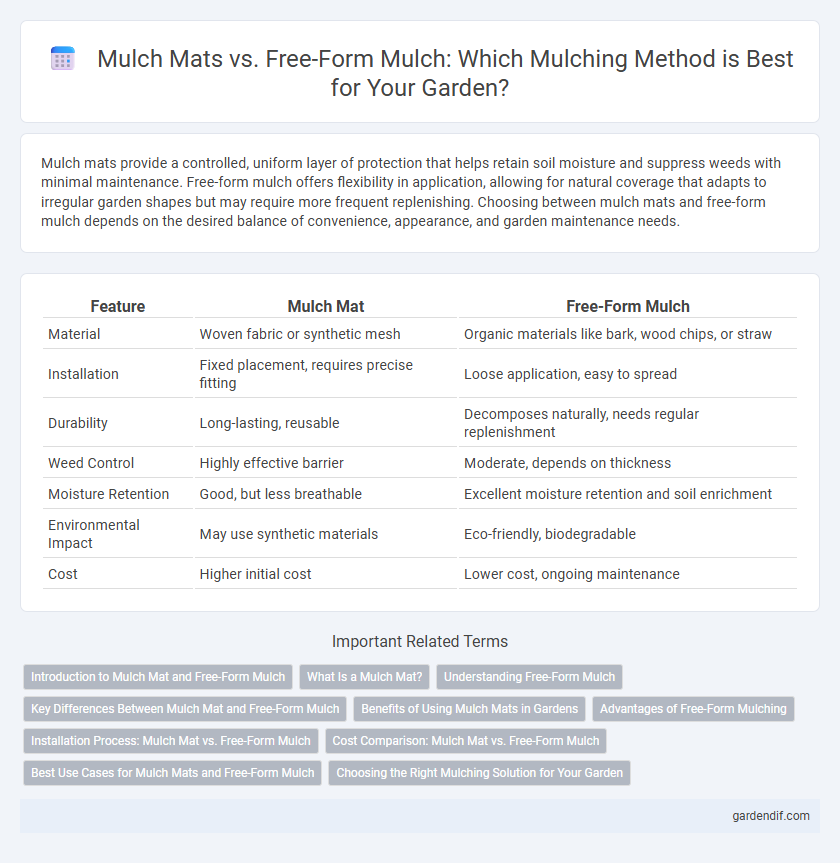 Mulch Mats vs. Free-Form Mulch: Which Mulching Method is Best for Your Garden?

Mulch mats provide a controlled, uniform layer of protection that helps retain soil moisture and suppress weeds with minimal maintenance. Free-form mulch offers flexibility in application, allowing for natural coverage that adapts to irregular garden shapes but may require more frequent replenishing. Choosing between mulch mats and free-form mulch depends on the desired balance of convenience, appearance, and garden maintenance needs.

| Feature | Mulch Mat | Free-Form Mulch |
|---|---|---|
| Material | Woven fabric or synthetic mesh | Organic materials like bark, wood chips, or straw |
| Installation | Fixed placement, requires precise fitting | Loose application, easy to spread |
| Durability | Long-lasting, reusable | Decomposes naturally, needs regular replenishment |
| Weed Control | Highly effective barrier | Moderate, depends on thickness |
| Moisture Retention | Good, but less breathable | Excellent moisture retention and soil enrichment |
| Environmental Impact | May use synthetic materials | Eco-friendly, biodegradable |
| Cost | Higher initial cost | Lower cost, ongoing maintenance |

Important Related Terms

Introduction to Mulch Mat and Free-Form Mulch
What Is a Mulch Mat?
Understanding Free-Form Mulch
Key Differences Between Mulch Mat and Free-Form Mulch
Benefits of Using Mulch Mats in Gardens
Advantages of Free-Form Mulching
Installation Process: Mulch Mat vs. Free-Form Mulch
Cost Comparison: Mulch Mat vs. Free-Form Mulch
Best Use Cases for Mulch Mats and Free-Form Mulch
Choosing the Right Mulching Solution for Your Garden

gardendif.com