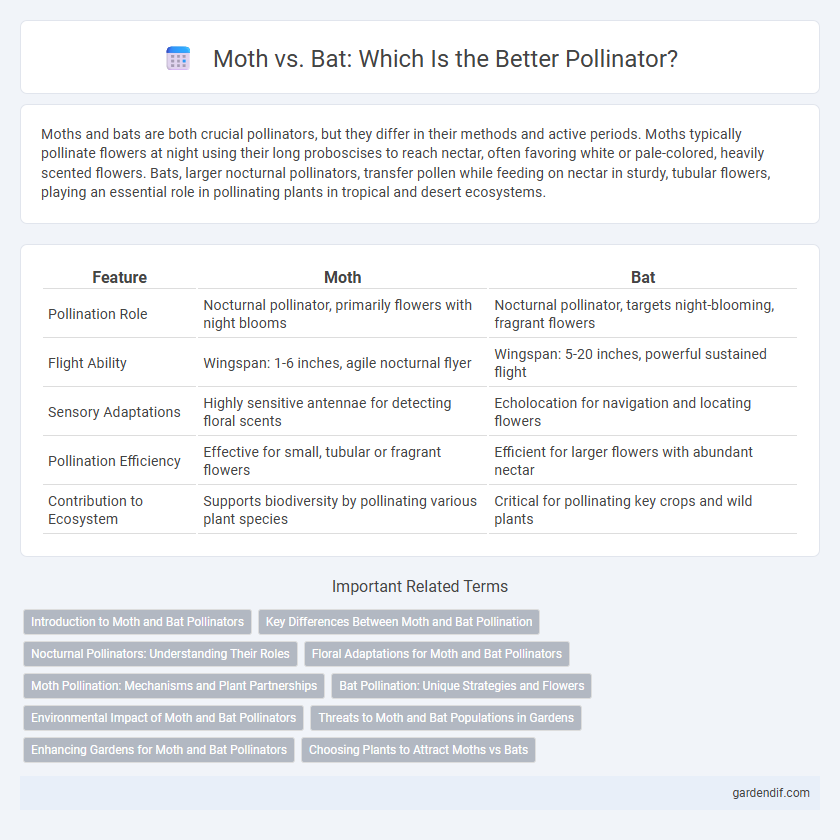 Moth vs. Bat: Which Is the Better Pollinator?

Moths and bats are both crucial pollinators, but they differ in their methods and active periods. Moths typically pollinate flowers at night using their long proboscises to reach nectar, often favoring white or pale-colored, heavily scented flowers. Bats, larger nocturnal pollinators, transfer pollen while feeding on nectar in sturdy, tubular flowers, playing an essential role in pollinating plants in tropical and desert ecosystems.

| Feature | Moth | Bat |
|---|---|---|
| Pollination Role | Nocturnal pollinator, primarily flowers with night blooms | Nocturnal pollinator, targets night-blooming, fragrant flowers |
| Flight Ability | Wingspan: 1-6 inches, agile nocturnal flyer | Wingspan: 5-20 inches, powerful sustained flight |
| Sensory Adaptations | Highly sensitive antennae for detecting floral scents | Echolocation for navigation and locating flowers |
| Pollination Efficiency | Effective for small, tubular or fragrant flowers | Efficient for larger flowers with abundant nectar |
| Contribution to Ecosystem | Supports biodiversity by pollinating various plant species | Critical for pollinating key crops and wild plants |

Important Related Terms

Introduction to Moth and Bat Pollinators
Key Differences Between Moth and Bat Pollination
Nocturnal Pollinators: Understanding Their Roles
Floral Adaptations for Moth and Bat Pollinators
Moth Pollination: Mechanisms and Plant Partnerships
Bat Pollination: Unique Strategies and Flowers
Environmental Impact of Moth and Bat Pollinators
Threats to Moth and Bat Populations in Gardens
Enhancing Gardens for Moth and Bat Pollinators
Choosing Plants to Attract Moths vs Bats

gardendif.com