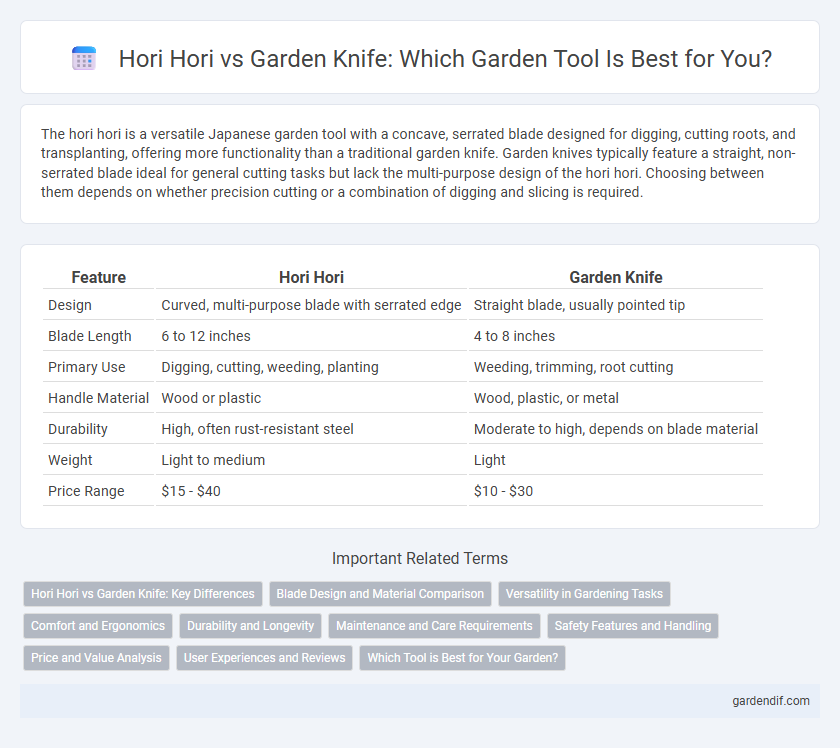 Hori Hori vs Garden Knife: Which Garden Tool Is Best for You?

The hori hori is a versatile Japanese garden tool with a concave, serrated blade designed for digging, cutting roots, and transplanting, offering more functionality than a traditional garden knife. Garden knives typically feature a straight, non-serrated blade ideal for general cutting tasks but lack the multi-purpose design of the hori hori. Choosing between them depends on whether precision cutting or a combination of digging and slicing is required.

| Feature | Hori Hori | Garden Knife |
|---|---|---|
| Design | Curved, multi-purpose blade with serrated edge | Straight blade, usually pointed tip |
| Blade Length | 6 to 12 inches | 4 to 8 inches |
| Primary Use | Digging, cutting, weeding, planting | Weeding, trimming, root cutting |
| Handle Material | Wood or plastic | Wood, plastic, or metal |
| Durability | High, often rust-resistant steel | Moderate to high, depends on blade material |
| Weight | Light to medium | Light |
| Price Range | \$15 - \$40 | \$10 - \$30 |

Important Related Terms

Hori Hori vs Garden Knife: Key Differences
Blade Design and Material Comparison
Versatility in Gardening Tasks
Comfort and Ergonomics
Durability and Longevity
Maintenance and Care Requirements
Safety Features and Handling
Price and Value Analysis
User Experiences and Reviews
Which Tool is Best for Your Garden?

gardendif.com