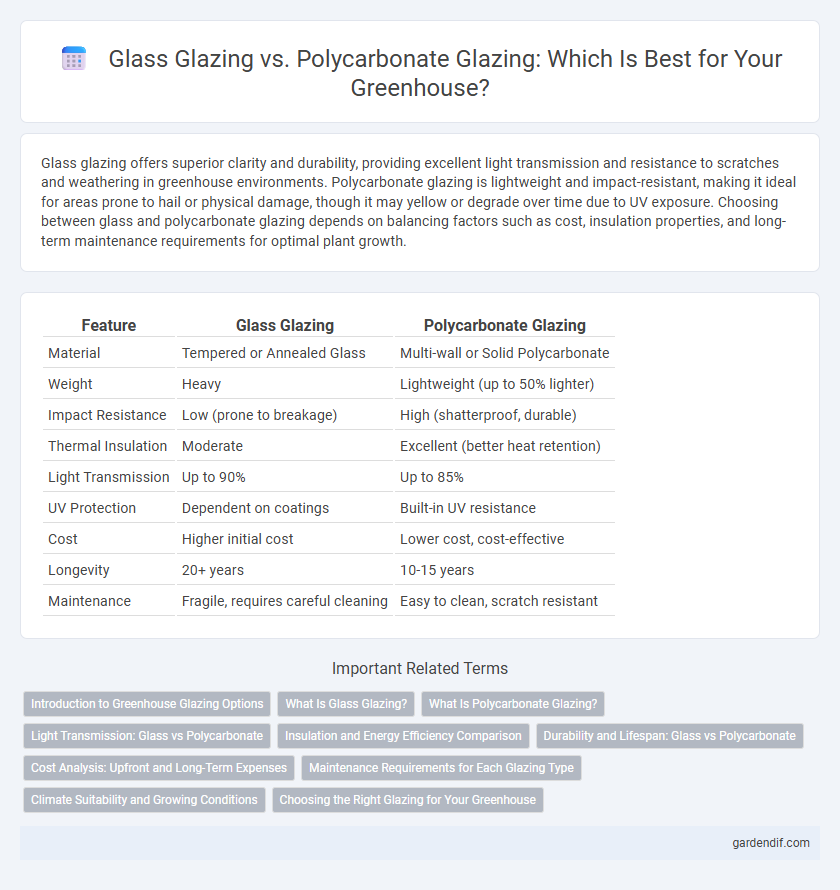 Glass Glazing vs. Polycarbonate Glazing: Which Is Best for Your Greenhouse?

Glass glazing offers superior clarity and durability, providing excellent light transmission and resistance to scratches and weathering in greenhouse environments. Polycarbonate glazing is lightweight and impact-resistant, making it ideal for areas prone to hail or physical damage, though it may yellow or degrade over time due to UV exposure. Choosing between glass and polycarbonate glazing depends on balancing factors such as cost, insulation properties, and long-term maintenance requirements for optimal plant growth.

| Feature | Glass Glazing | Polycarbonate Glazing |
|---|---|---|
| Material | Tempered or Annealed Glass | Multi-wall or Solid Polycarbonate |
| Weight | Heavy | Lightweight (up to 50% lighter) |
| Impact Resistance | Low (prone to breakage) | High (shatterproof, durable) |
| Thermal Insulation | Moderate | Excellent (better heat retention) |
| Light Transmission | Up to 90% | Up to 85% |
| UV Protection | Dependent on coatings | Built-in UV resistance |
| Cost | Higher initial cost | Lower cost, cost-effective |
| Longevity | 20+ years | 10-15 years |
| Maintenance | Fragile, requires careful cleaning | Easy to clean, scratch resistant |

Important Related Terms

Introduction to Greenhouse Glazing Options
What Is Glass Glazing?
What Is Polycarbonate Glazing?
Light Transmission: Glass vs Polycarbonate
Insulation and Energy Efficiency Comparison
Durability and Lifespan: Glass vs Polycarbonate
Cost Analysis: Upfront and Long-Term Expenses
Maintenance Requirements for Each Glazing Type
Climate Suitability and Growing Conditions
Choosing the Right Glazing for Your Greenhouse

gardendif.com