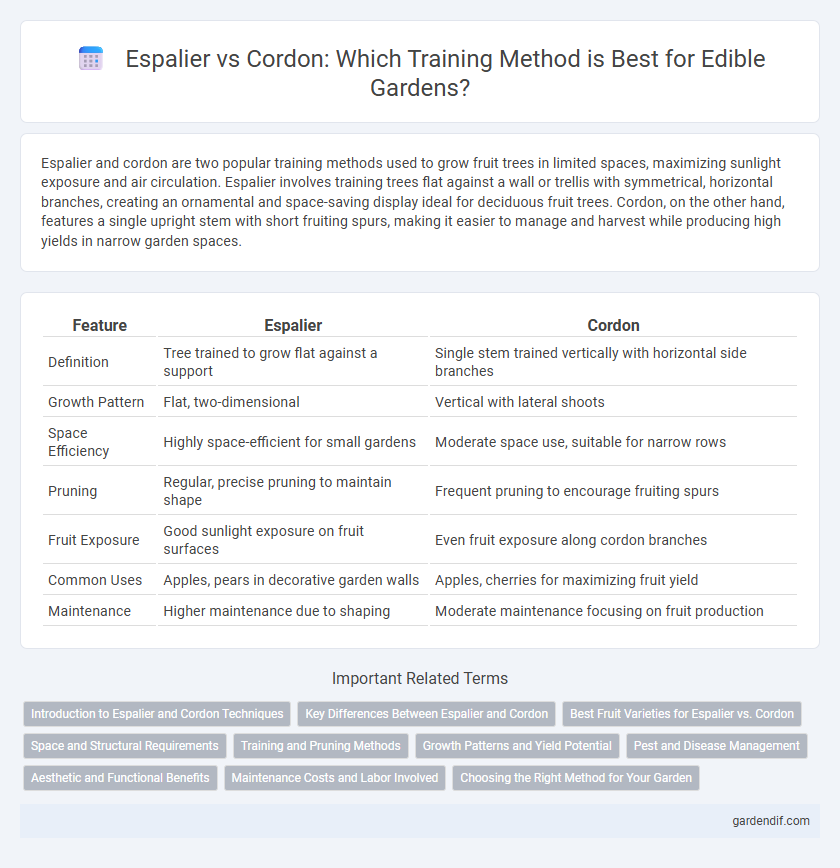 Espalier vs Cordon: Which Training Method is Best for Edible Gardens?

Espalier and cordon are two popular training methods used to grow fruit trees in limited spaces, maximizing sunlight exposure and air circulation. Espalier involves training trees flat against a wall or trellis with symmetrical, horizontal branches, creating an ornamental and space-saving display ideal for deciduous fruit trees. Cordon, on the other hand, features a single upright stem with short fruiting spurs, making it easier to manage and harvest while producing high yields in narrow garden spaces.

| Feature | Espalier | Cordon |
|---|---|---|
| Definition | Tree trained to grow flat against a support | Single stem trained vertically with horizontal side branches |
| Growth Pattern | Flat, two-dimensional | Vertical with lateral shoots |
| Space Efficiency | Highly space-efficient for small gardens | Moderate space use, suitable for narrow rows |
| Pruning | Regular, precise pruning to maintain shape | Frequent pruning to encourage fruiting spurs |
| Fruit Exposure | Good sunlight exposure on fruit surfaces | Even fruit exposure along cordon branches |
| Common Uses | Apples, pears in decorative garden walls | Apples, cherries for maximizing fruit yield |
| Maintenance | Higher maintenance due to shaping | Moderate maintenance focusing on fruit production |

Important Related Terms

Introduction to Espalier and Cordon Techniques
Key Differences Between Espalier and Cordon
Best Fruit Varieties for Espalier vs. Cordon
Space and Structural Requirements
Training and Pruning Methods
Growth Patterns and Yield Potential
Pest and Disease Management
Aesthetic and Functional Benefits
Maintenance Costs and Labor Involved
Choosing the Right Method for Your Garden

gardendif.com