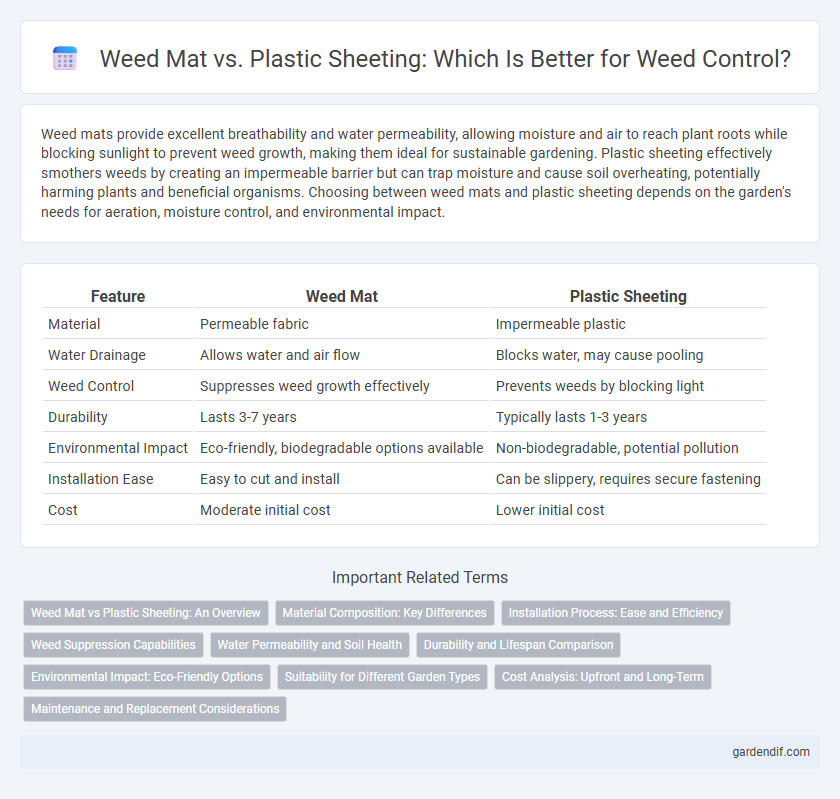 Weed Mat vs. Plastic Sheeting: Which Is Better for Weed Control?

Weed mats provide excellent breathability and water permeability, allowing moisture and air to reach plant roots while blocking sunlight to prevent weed growth, making them ideal for sustainable gardening. Plastic sheeting effectively smothers weeds by creating an impermeable barrier but can trap moisture and cause soil overheating, potentially harming plants and beneficial organisms. Choosing between weed mats and plastic sheeting depends on the garden's needs for aeration, moisture control, and environmental impact.

| Feature | Weed Mat | Plastic Sheeting |
|---|---|---|
| Material | Permeable fabric | Impermeable plastic |
| Water Drainage | Allows water and air flow | Blocks water, may cause pooling |
| Weed Control | Suppresses weed growth effectively | Prevents weeds by blocking light |
| Durability | Lasts 3-7 years | Typically lasts 1-3 years |
| Environmental Impact | Eco-friendly, biodegradable options available | Non-biodegradable, potential pollution |
| Installation Ease | Easy to cut and install | Can be slippery, requires secure fastening |
| Cost | Moderate initial cost | Lower initial cost |

Important Related Terms

Weed Mat vs Plastic Sheeting: An Overview
Material Composition: Key Differences
Installation Process: Ease and Efficiency
Weed Suppression Capabilities
Water Permeability and Soil Health
Durability and Lifespan Comparison
Environmental Impact: Eco-Friendly Options
Suitability for Different Garden Types
Cost Analysis: Upfront and Long-Term
Maintenance and Replacement Considerations

gardendif.com