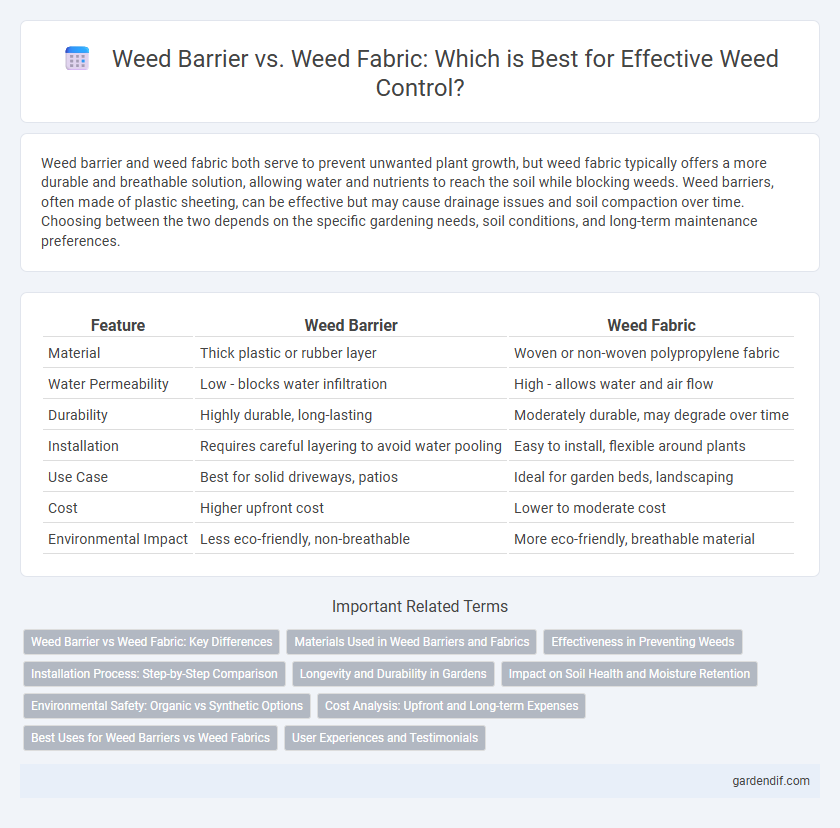 Weed Barrier vs. Weed Fabric: Which is Best for Effective Weed Control?

Weed barrier and weed fabric both serve to prevent unwanted plant growth, but weed fabric typically offers a more durable and breathable solution, allowing water and nutrients to reach the soil while blocking weeds. Weed barriers, often made of plastic sheeting, can be effective but may cause drainage issues and soil compaction over time. Choosing between the two depends on the specific gardening needs, soil conditions, and long-term maintenance preferences.

| Feature | Weed Barrier | Weed Fabric |
|---|---|---|
| Material | Thick plastic or rubber layer | Woven or non-woven polypropylene fabric |
| Water Permeability | Low - blocks water infiltration | High - allows water and air flow |
| Durability | Highly durable, long-lasting | Moderately durable, may degrade over time |
| Installation | Requires careful layering to avoid water pooling | Easy to install, flexible around plants |
| Use Case | Best for solid driveways, patios | Ideal for garden beds, landscaping |
| Cost | Higher upfront cost | Lower to moderate cost |
| Environmental Impact | Less eco-friendly, non-breathable | More eco-friendly, breathable material |

Important Related Terms

Weed Barrier vs Weed Fabric: Key Differences
Materials Used in Weed Barriers and Fabrics
Effectiveness in Preventing Weeds
Installation Process: Step-by-Step Comparison
Longevity and Durability in Gardens
Impact on Soil Health and Moisture Retention
Environmental Safety: Organic vs Synthetic Options
Cost Analysis: Upfront and Long-term Expenses
Best Uses for Weed Barriers vs Weed Fabrics
User Experiences and Testimonials

gardendif.com