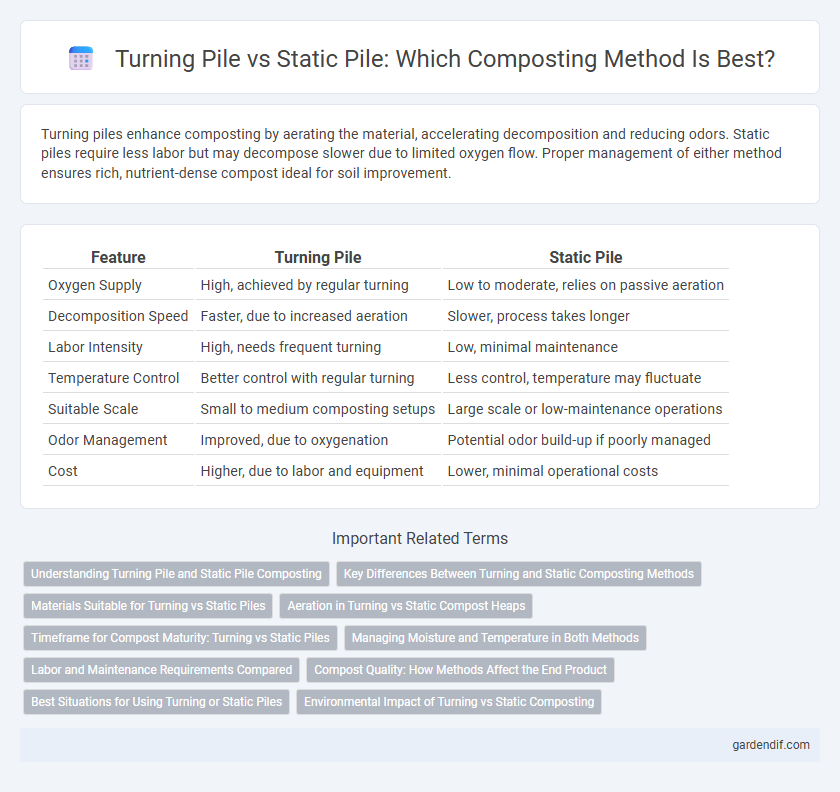 Turning Pile vs Static Pile: Which Composting Method Is Best?

Turning piles enhance composting by aerating the material, accelerating decomposition and reducing odors. Static piles require less labor but may decompose slower due to limited oxygen flow. Proper management of either method ensures rich, nutrient-dense compost ideal for soil improvement.

| Feature | Turning Pile | Static Pile |
|---|---|---|
| Oxygen Supply | High, achieved by regular turning | Low to moderate, relies on passive aeration |
| Decomposition Speed | Faster, due to increased aeration | Slower, process takes longer |
| Labor Intensity | High, needs frequent turning | Low, minimal maintenance |
| Temperature Control | Better control with regular turning | Less control, temperature may fluctuate |
| Suitable Scale | Small to medium composting setups | Large scale or low-maintenance operations |
| Odor Management | Improved, due to oxygenation | Potential odor build-up if poorly managed |
| Cost | Higher, due to labor and equipment | Lower, minimal operational costs |

Important Related Terms

Understanding Turning Pile and Static Pile Composting
Key Differences Between Turning and Static Composting Methods
Materials Suitable for Turning vs Static Piles
Aeration in Turning vs Static Compost Heaps
Timeframe for Compost Maturity: Turning vs Static Piles
Managing Moisture and Temperature in Both Methods
Labor and Maintenance Requirements Compared
Compost Quality: How Methods Affect the End Product
Best Situations for Using Turning or Static Piles
Environmental Impact of Turning vs Static Composting

gardendif.com