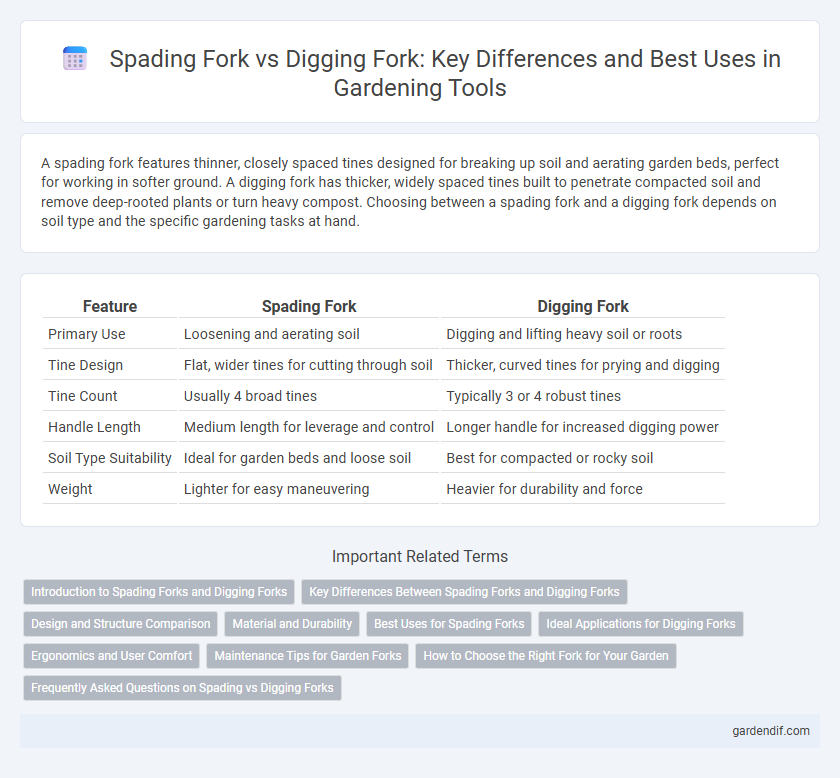 Spading Fork vs Digging Fork: Key Differences and Best Uses in Gardening Tools

A spading fork features thinner, closely spaced tines designed for breaking up soil and aerating garden beds, perfect for working in softer ground. A digging fork has thicker, widely spaced tines built to penetrate compacted soil and remove deep-rooted plants or turn heavy compost. Choosing between a spading fork and a digging fork depends on soil type and the specific gardening tasks at hand.

| Feature | Spading Fork | Digging Fork |
|---|---|---|
| Primary Use | Loosening and aerating soil | Digging and lifting heavy soil or roots |
| Tine Design | Flat, wider tines for cutting through soil | Thicker, curved tines for prying and digging |
| Tine Count | Usually 4 broad tines | Typically 3 or 4 robust tines |
| Handle Length | Medium length for leverage and control | Longer handle for increased digging power |
| Soil Type Suitability | Ideal for garden beds and loose soil | Best for compacted or rocky soil |
| Weight | Lighter for easy maneuvering | Heavier for durability and force |

Important Related Terms

Introduction to Spading Forks and Digging Forks
Key Differences Between Spading Forks and Digging Forks
Design and Structure Comparison
Material and Durability
Best Uses for Spading Forks
Ideal Applications for Digging Forks
Ergonomics and User Comfort
Maintenance Tips for Garden Forks
How to Choose the Right Fork for Your Garden
Frequently Asked Questions on Spading vs Digging Forks

gardendif.com