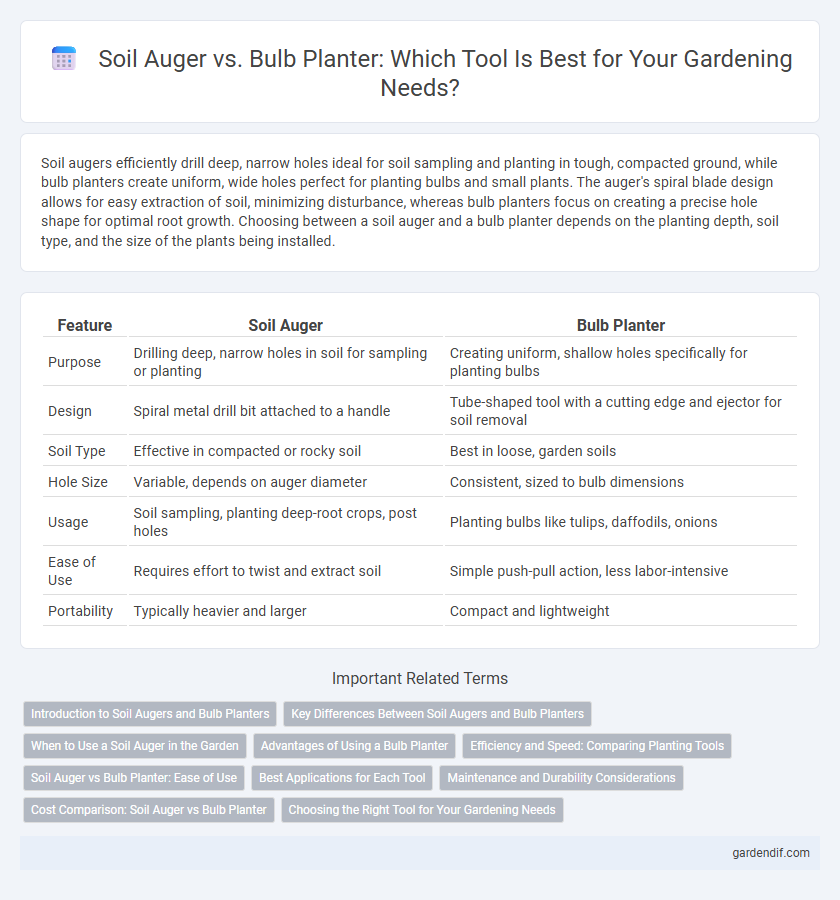 Soil Auger vs. Bulb Planter: Which Tool Is Best for Your Gardening Needs?

Soil augers efficiently drill deep, narrow holes ideal for soil sampling and planting in tough, compacted ground, while bulb planters create uniform, wide holes perfect for planting bulbs and small plants. The auger's spiral blade design allows for easy extraction of soil, minimizing disturbance, whereas bulb planters focus on creating a precise hole shape for optimal root growth. Choosing between a soil auger and a bulb planter depends on the planting depth, soil type, and the size of the plants being installed.

| Feature | Soil Auger | Bulb Planter |
|---|---|---|
| Purpose | Drilling deep, narrow holes in soil for sampling or planting | Creating uniform, shallow holes specifically for planting bulbs |
| Design | Spiral metal drill bit attached to a handle | Tube-shaped tool with a cutting edge and ejector for soil removal |
| Soil Type | Effective in compacted or rocky soil | Best in loose, garden soils |
| Hole Size | Variable, depends on auger diameter | Consistent, sized to bulb dimensions |
| Usage | Soil sampling, planting deep-root crops, post holes | Planting bulbs like tulips, daffodils, onions |
| Ease of Use | Requires effort to twist and extract soil | Simple push-pull action, less labor-intensive |
| Portability | Typically heavier and larger | Compact and lightweight |

Important Related Terms

Introduction to Soil Augers and Bulb Planters
Key Differences Between Soil Augers and Bulb Planters
When to Use a Soil Auger in the Garden
Advantages of Using a Bulb Planter
Efficiency and Speed: Comparing Planting Tools
Soil Auger vs Bulb Planter: Ease of Use
Best Applications for Each Tool
Maintenance and Durability Considerations
Cost Comparison: Soil Auger vs Bulb Planter
Choosing the Right Tool for Your Gardening Needs

gardendif.com