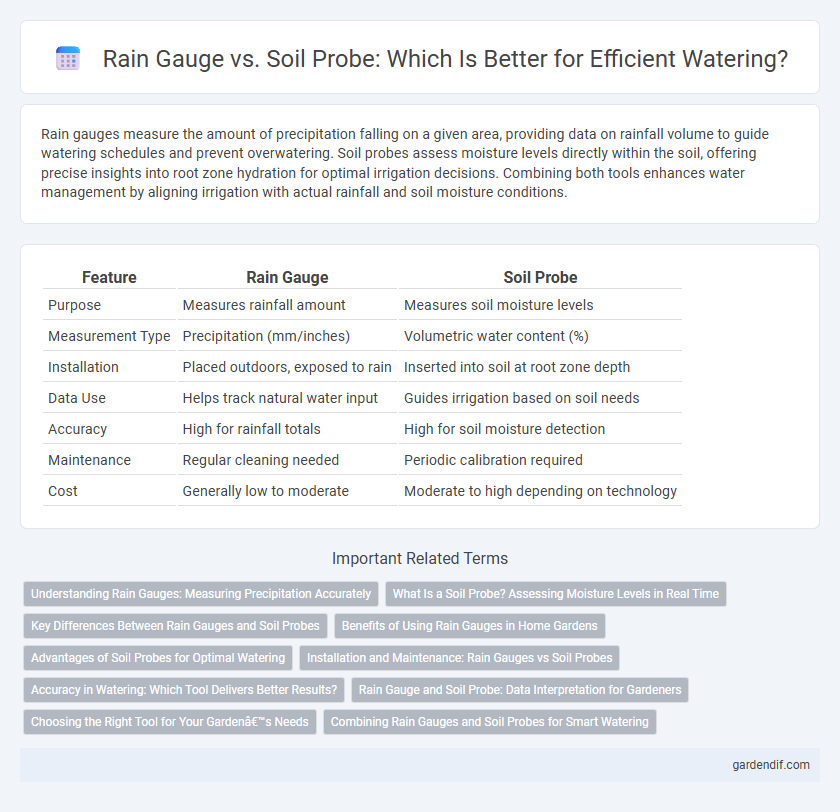 Rain Gauge vs. Soil Probe: Which Is Better for Efficient Watering?

Rain gauges measure the amount of precipitation falling on a given area, providing data on rainfall volume to guide watering schedules and prevent overwatering. Soil probes assess moisture levels directly within the soil, offering precise insights into root zone hydration for optimal irrigation decisions. Combining both tools enhances water management by aligning irrigation with actual rainfall and soil moisture conditions.

| Feature | Rain Gauge | Soil Probe |
|---|---|---|
| Purpose | Measures rainfall amount | Measures soil moisture levels |
| Measurement Type | Precipitation (mm/inches) | Volumetric water content (%) |
| Installation | Placed outdoors, exposed to rain | Inserted into soil at root zone depth |
| Data Use | Helps track natural water input | Guides irrigation based on soil needs |
| Accuracy | High for rainfall totals | High for soil moisture detection |
| Maintenance | Regular cleaning needed | Periodic calibration required |
| Cost | Generally low to moderate | Moderate to high depending on technology |

Important Related Terms

Understanding Rain Gauges: Measuring Precipitation Accurately

What Is a Soil Probe? Assessing Moisture Levels in Real Time

Key Differences Between Rain Gauges and Soil Probes

Benefits of Using Rain Gauges in Home Gardens

Advantages of Soil Probes for Optimal Watering

Installation and Maintenance: Rain Gauges vs Soil Probes

Accuracy in Watering: Which Tool Delivers Better Results?

Rain Gauge and Soil Probe: Data Interpretation for Gardeners

Choosing the Right Tool for Your Gardenâ€™s Needs

Combining Rain Gauges and Soil Probes for Smart Watering

gardendif.com