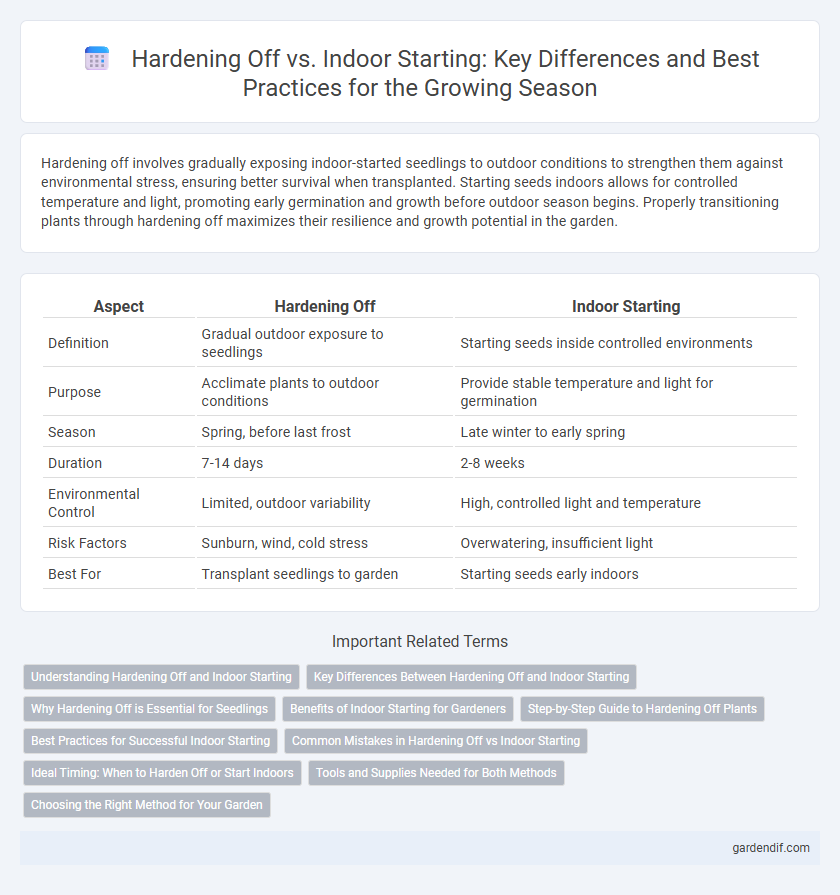 Hardening Off vs. Indoor Starting: Key Differences and Best Practices for the Growing Season

Hardening off involves gradually exposing indoor-started seedlings to outdoor conditions to strengthen them against environmental stress, ensuring better survival when transplanted. Starting seeds indoors allows for controlled temperature and light, promoting early germination and growth before outdoor season begins. Properly transitioning plants through hardening off maximizes their resilience and growth potential in the garden.

| Aspect | Hardening Off | Indoor Starting |
|---|---|---|
| Definition | Gradual outdoor exposure to seedlings | Starting seeds inside controlled environments |
| Purpose | Acclimate plants to outdoor conditions | Provide stable temperature and light for germination |
| Season | Spring, before last frost | Late winter to early spring |
| Duration | 7-14 days | 2-8 weeks |
| Environmental Control | Limited, outdoor variability | High, controlled light and temperature |
| Risk Factors | Sunburn, wind, cold stress | Overwatering, insufficient light |
| Best For | Transplant seedlings to garden | Starting seeds early indoors |

Important Related Terms

Understanding Hardening Off and Indoor Starting
Key Differences Between Hardening Off and Indoor Starting
Why Hardening Off is Essential for Seedlings
Benefits of Indoor Starting for Gardeners
Step-by-Step Guide to Hardening Off Plants
Best Practices for Successful Indoor Starting
Common Mistakes in Hardening Off vs Indoor Starting
Ideal Timing: When to Harden Off or Start Indoors
Tools and Supplies Needed for Both Methods
Choosing the Right Method for Your Garden

gardendif.com