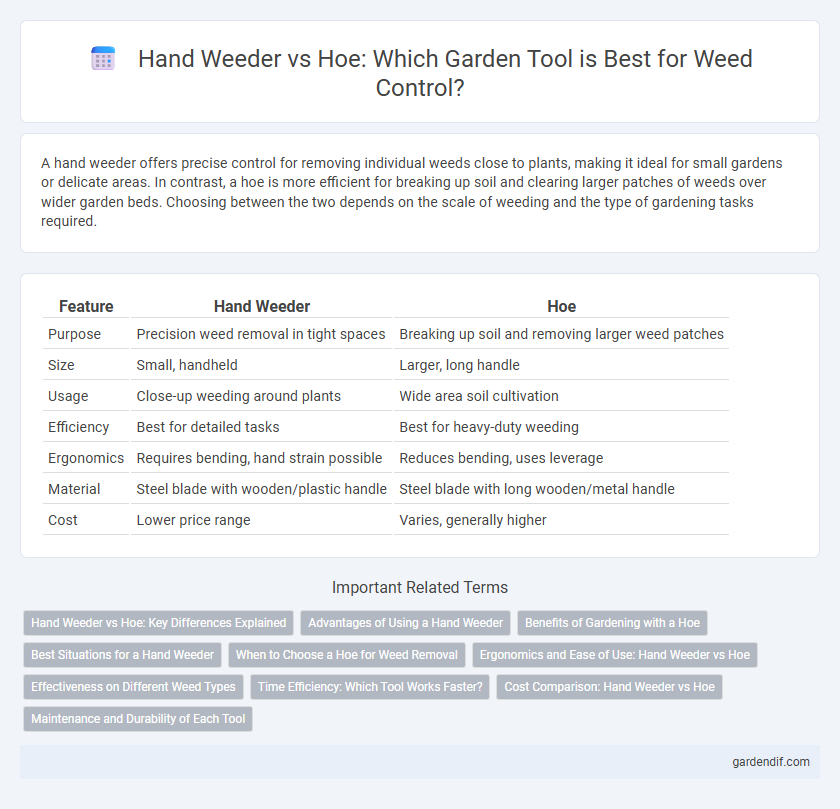 Hand Weeder vs Hoe: Which Garden Tool is Best for Weed Control?

A hand weeder offers precise control for removing individual weeds close to plants, making it ideal for small gardens or delicate areas. In contrast, a hoe is more efficient for breaking up soil and clearing larger patches of weeds over wider garden beds. Choosing between the two depends on the scale of weeding and the type of gardening tasks required.

| Feature | Hand Weeder | Hoe |
|---|---|---|
| Purpose | Precision weed removal in tight spaces | Breaking up soil and removing larger weed patches |
| Size | Small, handheld | Larger, long handle |
| Usage | Close-up weeding around plants | Wide area soil cultivation |
| Efficiency | Best for detailed tasks | Best for heavy-duty weeding |
| Ergonomics | Requires bending, hand strain possible | Reduces bending, uses leverage |
| Material | Steel blade with wooden/plastic handle | Steel blade with long wooden/metal handle |
| Cost | Lower price range | Varies, generally higher |

Important Related Terms

Hand Weeder vs Hoe: Key Differences Explained
Advantages of Using a Hand Weeder
Benefits of Gardening with a Hoe
Best Situations for a Hand Weeder
When to Choose a Hoe for Weed Removal
Ergonomics and Ease of Use: Hand Weeder vs Hoe
Effectiveness on Different Weed Types
Time Efficiency: Which Tool Works Faster?
Cost Comparison: Hand Weeder vs Hoe
Maintenance and Durability of Each Tool

gardendif.com