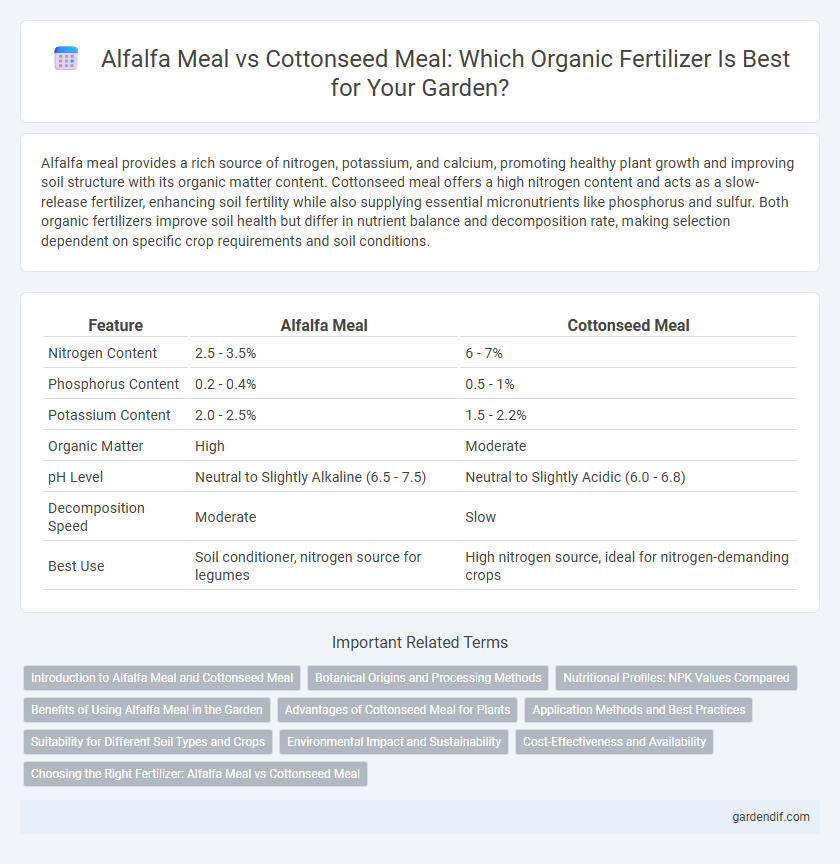 Alfalfa Meal vs Cottonseed Meal: Which Organic Fertilizer Is Best for Your Garden?

Alfalfa meal provides a rich source of nitrogen, potassium, and calcium, promoting healthy plant growth and improving soil structure with its organic matter content. Cottonseed meal offers a high nitrogen content and acts as a slow-release fertilizer, enhancing soil fertility while also supplying essential micronutrients like phosphorus and sulfur. Both organic fertilizers improve soil health but differ in nutrient balance and decomposition rate, making selection dependent on specific crop requirements and soil conditions.

| Feature | Alfalfa Meal | Cottonseed Meal |
|---|---|---|
| Nitrogen Content | 2.5 - 3.5% | 6 - 7% |
| Phosphorus Content | 0.2 - 0.4% | 0.5 - 1% |
| Potassium Content | 2.0 - 2.5% | 1.5 - 2.2% |
| Organic Matter | High | Moderate |
| pH Level | Neutral to Slightly Alkaline (6.5 - 7.5) | Neutral to Slightly Acidic (6.0 - 6.8) |
| Decomposition Speed | Moderate | Slow |
| Best Use | Soil conditioner, nitrogen source for legumes | High nitrogen source, ideal for nitrogen-demanding crops |

Important Related Terms

Introduction to Alfalfa Meal and Cottonseed Meal
Botanical Origins and Processing Methods
Nutritional Profiles: NPK Values Compared
Benefits of Using Alfalfa Meal in the Garden
Advantages of Cottonseed Meal for Plants
Application Methods and Best Practices
Suitability for Different Soil Types and Crops
Environmental Impact and Sustainability
Cost-Effectiveness and Availability
Choosing the Right Fertilizer: Alfalfa Meal vs Cottonseed Meal

gardendif.com