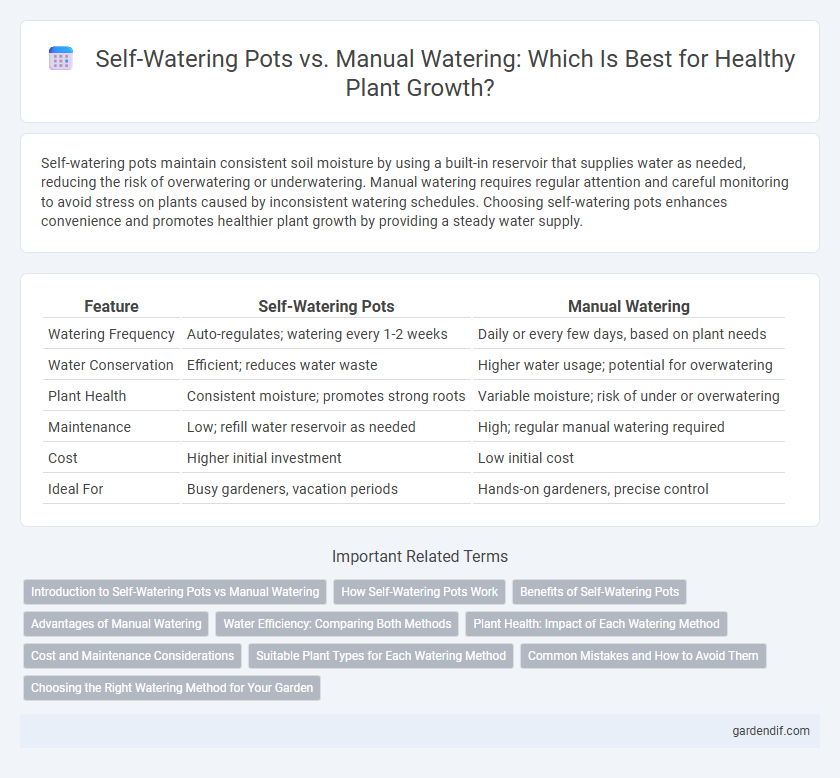 Self-Watering Pots vs. Manual Watering: Which Is Best for Healthy Plant Growth?

Self-watering pots maintain consistent soil moisture by using a built-in reservoir that supplies water as needed, reducing the risk of overwatering or underwatering. Manual watering requires regular attention and careful monitoring to avoid stress on plants caused by inconsistent watering schedules. Choosing self-watering pots enhances convenience and promotes healthier plant growth by providing a steady water supply.

| Feature | Self-Watering Pots | Manual Watering |
|---|---|---|
| Watering Frequency | Auto-regulates; watering every 1-2 weeks | Daily or every few days, based on plant needs |
| Water Conservation | Efficient; reduces water waste | Higher water usage; potential for overwatering |
| Plant Health | Consistent moisture; promotes strong roots | Variable moisture; risk of under or overwatering |
| Maintenance | Low; refill water reservoir as needed | High; regular manual watering required |
| Cost | Higher initial investment | Low initial cost |
| Ideal For | Busy gardeners, vacation periods | Hands-on gardeners, precise control |

Important Related Terms

Introduction to Self-Watering Pots vs Manual Watering
How Self-Watering Pots Work
Benefits of Self-Watering Pots
Advantages of Manual Watering
Water Efficiency: Comparing Both Methods
Plant Health: Impact of Each Watering Method
Cost and Maintenance Considerations
Suitable Plant Types for Each Watering Method
Common Mistakes and How to Avoid Them
Choosing the Right Watering Method for Your Garden

gardendif.com