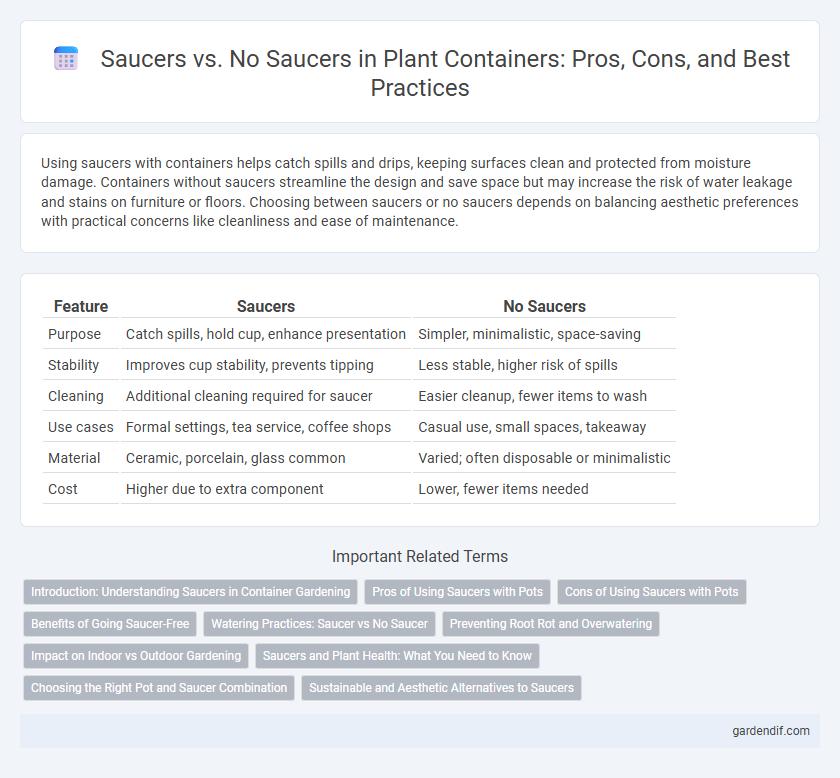 Saucers vs. No Saucers in Plant Containers: Pros, Cons, and Best Practices

Using saucers with containers helps catch spills and drips, keeping surfaces clean and protected from moisture damage. Containers without saucers streamline the design and save space but may increase the risk of water leakage and stains on furniture or floors. Choosing between saucers or no saucers depends on balancing aesthetic preferences with practical concerns like cleanliness and ease of maintenance.

| Feature | Saucers | No Saucers |
|---|---|---|
| Purpose | Catch spills, hold cup, enhance presentation | Simpler, minimalistic, space-saving |
| Stability | Improves cup stability, prevents tipping | Less stable, higher risk of spills |
| Cleaning | Additional cleaning required for saucer | Easier cleanup, fewer items to wash |
| Use cases | Formal settings, tea service, coffee shops | Casual use, small spaces, takeaway |
| Material | Ceramic, porcelain, glass common | Varied; often disposable or minimalistic |
| Cost | Higher due to extra component | Lower, fewer items needed |

Important Related Terms

Introduction: Understanding Saucers in Container Gardening
Pros of Using Saucers with Pots
Cons of Using Saucers with Pots
Benefits of Going Saucer-Free
Watering Practices: Saucer vs No Saucer
Preventing Root Rot and Overwatering
Impact on Indoor vs Outdoor Gardening
Saucers and Plant Health: What You Need to Know
Choosing the Right Pot and Saucer Combination
Sustainable and Aesthetic Alternatives to Saucers

gardendif.com