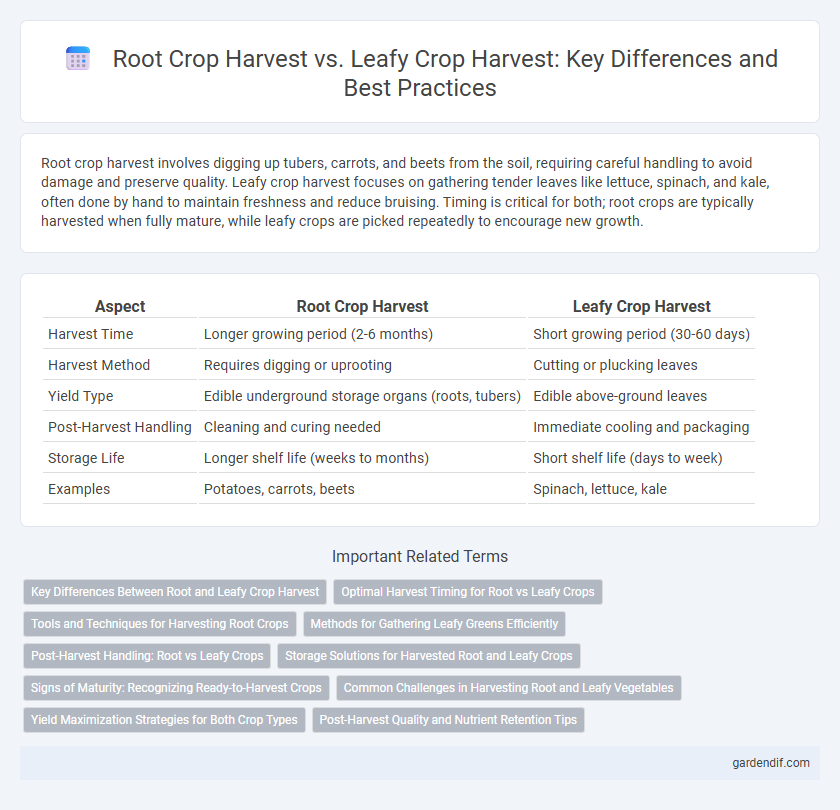 Root Crop Harvest vs. Leafy Crop Harvest: Key Differences and Best Practices

Root crop harvest involves digging up tubers, carrots, and beets from the soil, requiring careful handling to avoid damage and preserve quality. Leafy crop harvest focuses on gathering tender leaves like lettuce, spinach, and kale, often done by hand to maintain freshness and reduce bruising. Timing is critical for both; root crops are typically harvested when fully mature, while leafy crops are picked repeatedly to encourage new growth.

| Aspect | Root Crop Harvest | Leafy Crop Harvest |
|---|---|---|
| Harvest Time | Longer growing period (2-6 months) | Short growing period (30-60 days) |
| Harvest Method | Requires digging or uprooting | Cutting or plucking leaves |
| Yield Type | Edible underground storage organs (roots, tubers) | Edible above-ground leaves |
| Post-Harvest Handling | Cleaning and curing needed | Immediate cooling and packaging |
| Storage Life | Longer shelf life (weeks to months) | Short shelf life (days to week) |
| Examples | Potatoes, carrots, beets | Spinach, lettuce, kale |

Important Related Terms

Key Differences Between Root and Leafy Crop Harvest
Optimal Harvest Timing for Root vs Leafy Crops
Tools and Techniques for Harvesting Root Crops
Methods for Gathering Leafy Greens Efficiently
Post-Harvest Handling: Root vs Leafy Crops
Storage Solutions for Harvested Root and Leafy Crops
Signs of Maturity: Recognizing Ready-to-Harvest Crops
Common Challenges in Harvesting Root and Leafy Vegetables
Yield Maximization Strategies for Both Crop Types
Post-Harvest Quality and Nutrient Retention Tips

gardendif.com