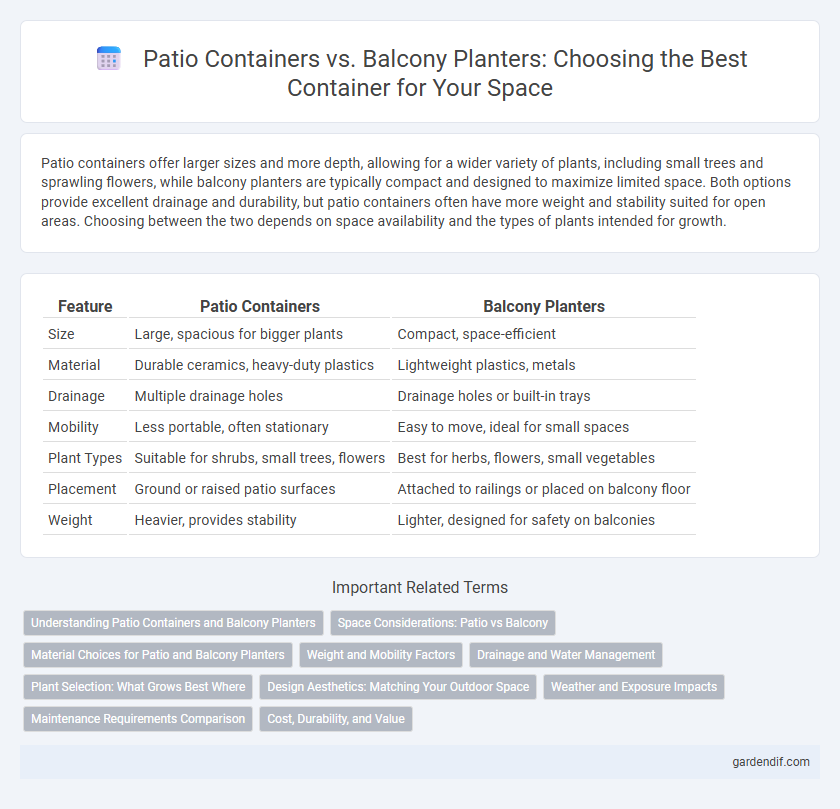 Patio Containers vs. Balcony Planters: Choosing the Best Container for Your Space

Patio containers offer larger sizes and more depth, allowing for a wider variety of plants, including small trees and sprawling flowers, while balcony planters are typically compact and designed to maximize limited space. Both options provide excellent drainage and durability, but patio containers often have more weight and stability suited for open areas. Choosing between the two depends on space availability and the types of plants intended for growth.

| Feature | Patio Containers | Balcony Planters |
|---|---|---|
| Size | Large, spacious for bigger plants | Compact, space-efficient |
| Material | Durable ceramics, heavy-duty plastics | Lightweight plastics, metals |
| Drainage | Multiple drainage holes | Drainage holes or built-in trays |
| Mobility | Less portable, often stationary | Easy to move, ideal for small spaces |
| Plant Types | Suitable for shrubs, small trees, flowers | Best for herbs, flowers, small vegetables |
| Placement | Ground or raised patio surfaces | Attached to railings or placed on balcony floor |
| Weight | Heavier, provides stability | Lighter, designed for safety on balconies |

Important Related Terms

Understanding Patio Containers and Balcony Planters
Space Considerations: Patio vs Balcony
Material Choices for Patio and Balcony Planters
Weight and Mobility Factors
Drainage and Water Management
Plant Selection: What Grows Best Where
Design Aesthetics: Matching Your Outdoor Space
Weather and Exposure Impacts
Maintenance Requirements Comparison
Cost, Durability, and Value

gardendif.com