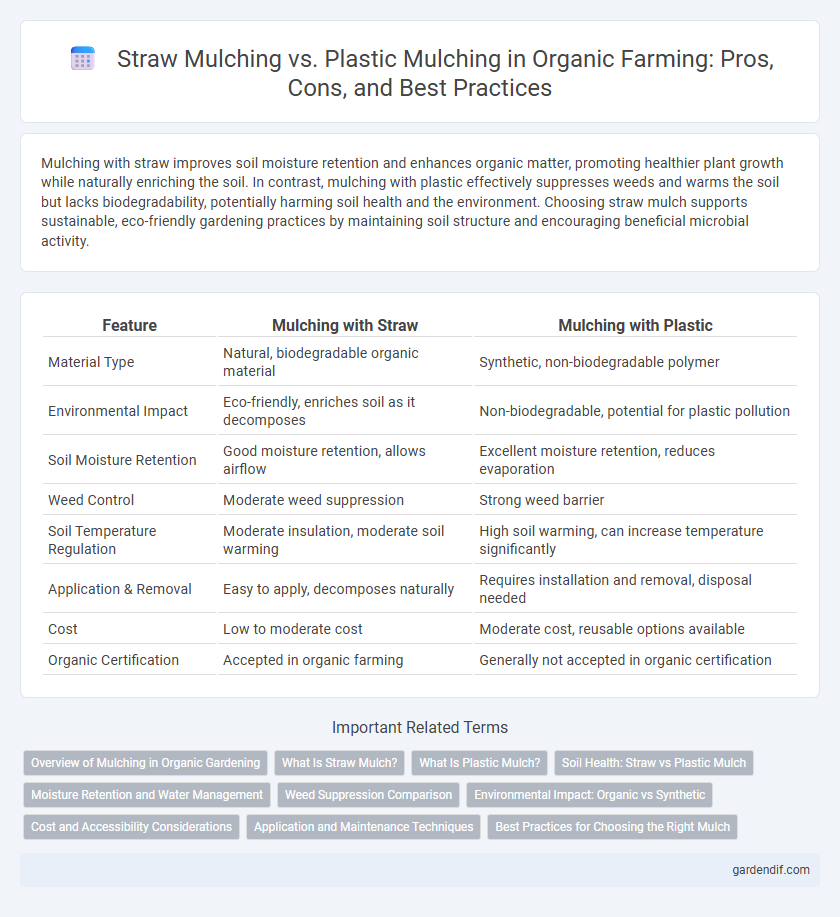 Straw Mulching vs. Plastic Mulching in Organic Farming: Pros, Cons, and Best Practices

Mulching with straw improves soil moisture retention and enhances organic matter, promoting healthier plant growth while naturally enriching the soil. In contrast, mulching with plastic effectively suppresses weeds and warms the soil but lacks biodegradability, potentially harming soil health and the environment. Choosing straw mulch supports sustainable, eco-friendly gardening practices by maintaining soil structure and encouraging beneficial microbial activity.

| Feature | Mulching with Straw | Mulching with Plastic |
|---|---|---|
| Material Type | Natural, biodegradable organic material | Synthetic, non-biodegradable polymer |
| Environmental Impact | Eco-friendly, enriches soil as it decomposes | Non-biodegradable, potential for plastic pollution |
| Soil Moisture Retention | Good moisture retention, allows airflow | Excellent moisture retention, reduces evaporation |
| Weed Control | Moderate weed suppression | Strong weed barrier |
| Soil Temperature Regulation | Moderate insulation, moderate soil warming | High soil warming, can increase temperature significantly |
| Application & Removal | Easy to apply, decomposes naturally | Requires installation and removal, disposal needed |
| Cost | Low to moderate cost | Moderate cost, reusable options available |
| Organic Certification | Accepted in organic farming | Generally not accepted in organic certification |

Important Related Terms

Overview of Mulching in Organic Gardening
What Is Straw Mulch?
What Is Plastic Mulch?
Soil Health: Straw vs Plastic Mulch
Moisture Retention and Water Management
Weed Suppression Comparison
Environmental Impact: Organic vs Synthetic
Cost and Accessibility Considerations
Application and Maintenance Techniques
Best Practices for Choosing the Right Mulch

gardendif.com