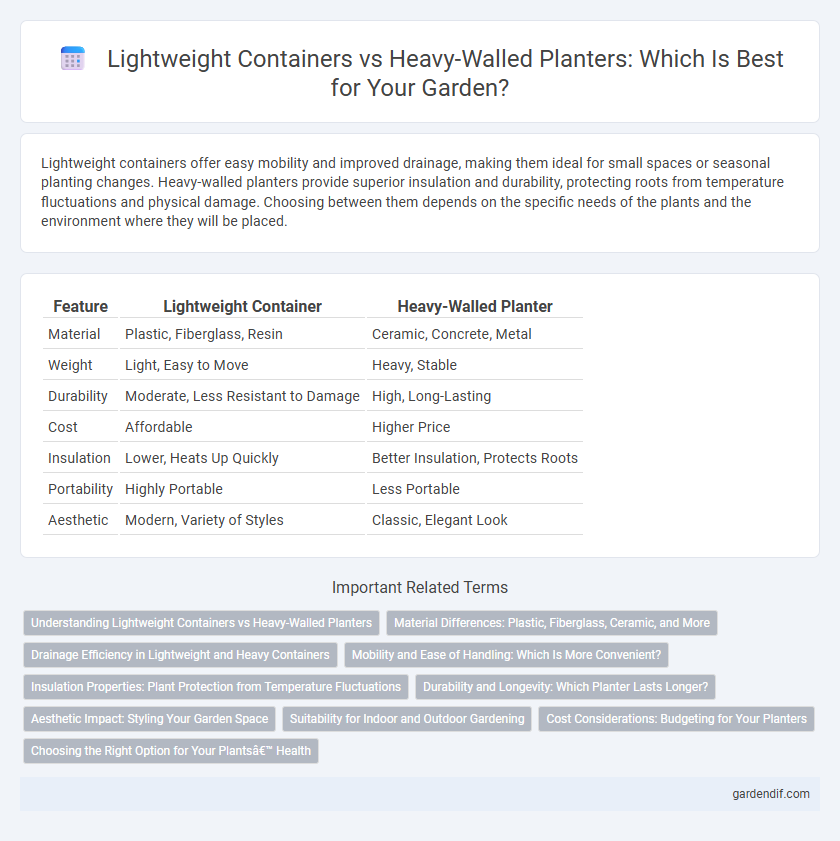 Lightweight Containers vs Heavy-Walled Planters: Which Is Best for Your Garden?

Lightweight containers offer easy mobility and improved drainage, making them ideal for small spaces or seasonal planting changes. Heavy-walled planters provide superior insulation and durability, protecting roots from temperature fluctuations and physical damage. Choosing between them depends on the specific needs of the plants and the environment where they will be placed.

| Feature | Lightweight Container | Heavy-Walled Planter |
|---|---|---|
| Material | Plastic, Fiberglass, Resin | Ceramic, Concrete, Metal |
| Weight | Light, Easy to Move | Heavy, Stable |
| Durability | Moderate, Less Resistant to Damage | High, Long-Lasting |
| Cost | Affordable | Higher Price |
| Insulation | Lower, Heats Up Quickly | Better Insulation, Protects Roots |
| Portability | Highly Portable | Less Portable |
| Aesthetic | Modern, Variety of Styles | Classic, Elegant Look |

Important Related Terms

Understanding Lightweight Containers vs Heavy-Walled Planters
Material Differences: Plastic, Fiberglass, Ceramic, and More
Drainage Efficiency in Lightweight and Heavy Containers
Mobility and Ease of Handling: Which Is More Convenient?
Insulation Properties: Plant Protection from Temperature Fluctuations
Durability and Longevity: Which Planter Lasts Longer?
Aesthetic Impact: Styling Your Garden Space
Suitability for Indoor and Outdoor Gardening
Cost Considerations: Budgeting for Your Planters
Choosing the Right Option for Your Plantsâ€™ Health

gardendif.com