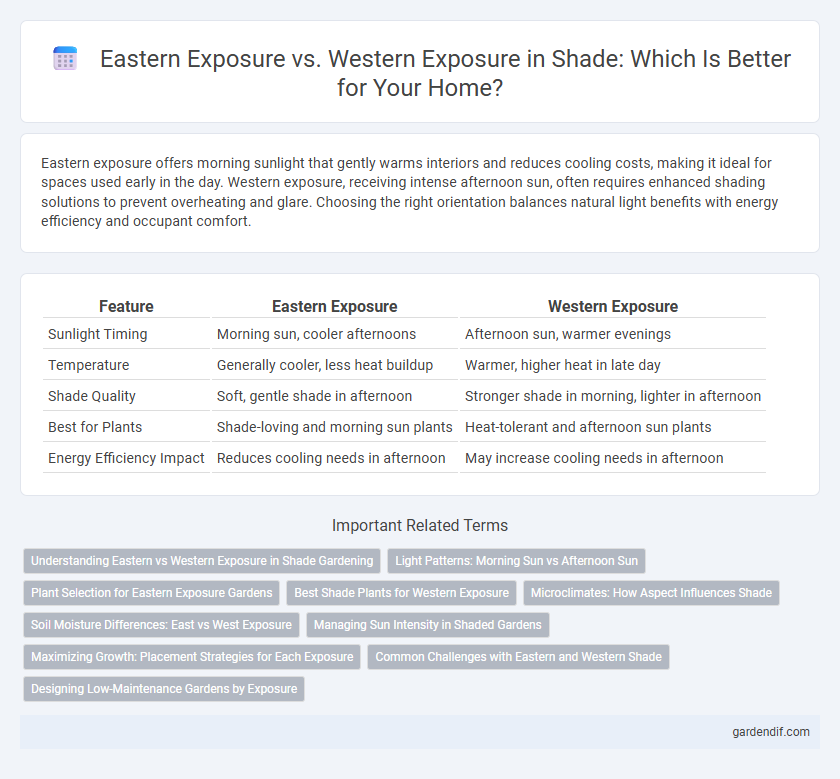 Eastern Exposure vs. Western Exposure in Shade: Which Is Better for Your Home?

Eastern exposure offers morning sunlight that gently warms interiors and reduces cooling costs, making it ideal for spaces used early in the day. Western exposure, receiving intense afternoon sun, often requires enhanced shading solutions to prevent overheating and glare. Choosing the right orientation balances natural light benefits with energy efficiency and occupant comfort.

| Feature | Eastern Exposure | Western Exposure |
|---|---|---|
| Sunlight Timing | Morning sun, cooler afternoons | Afternoon sun, warmer evenings |
| Temperature | Generally cooler, less heat buildup | Warmer, higher heat in late day |
| Shade Quality | Soft, gentle shade in afternoon | Stronger shade in morning, lighter in afternoon |
| Best for Plants | Shade-loving and morning sun plants | Heat-tolerant and afternoon sun plants |
| Energy Efficiency Impact | Reduces cooling needs in afternoon | May increase cooling needs in afternoon |

Important Related Terms

Understanding Eastern vs Western Exposure in Shade Gardening
Light Patterns: Morning Sun vs Afternoon Sun
Plant Selection for Eastern Exposure Gardens
Best Shade Plants for Western Exposure
Microclimates: How Aspect Influences Shade
Soil Moisture Differences: East vs West Exposure
Managing Sun Intensity in Shaded Gardens
Maximizing Growth: Placement Strategies for Each Exposure
Common Challenges with Eastern and Western Shade
Designing Low-Maintenance Gardens by Exposure

gardendif.com