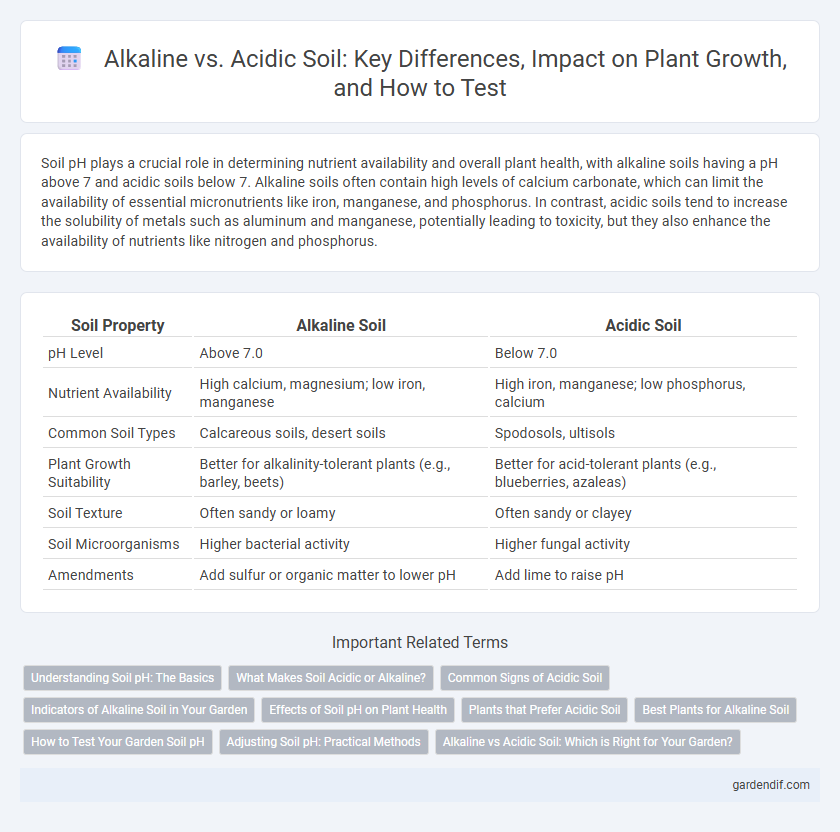 Alkaline vs. Acidic Soil: Key Differences, Impact on Plant Growth, and How to Test

Soil pH plays a crucial role in determining nutrient availability and overall plant health, with alkaline soils having a pH above 7 and acidic soils below 7. Alkaline soils often contain high levels of calcium carbonate, which can limit the availability of essential micronutrients like iron, manganese, and phosphorus. In contrast, acidic soils tend to increase the solubility of metals such as aluminum and manganese, potentially leading to toxicity, but they also enhance the availability of nutrients like nitrogen and phosphorus.

| Soil Property | Alkaline Soil | Acidic Soil |
|---|---|---|
| pH Level | Above 7.0 | Below 7.0 |
| Nutrient Availability | High calcium, magnesium; low iron, manganese | High iron, manganese; low phosphorus, calcium |
| Common Soil Types | Calcareous soils, desert soils | Spodosols, ultisols |
| Plant Growth Suitability | Better for alkalinity-tolerant plants (e.g., barley, beets) | Better for acid-tolerant plants (e.g., blueberries, azaleas) |
| Soil Texture | Often sandy or loamy | Often sandy or clayey |
| Soil Microorganisms | Higher bacterial activity | Higher fungal activity |
| Amendments | Add sulfur or organic matter to lower pH | Add lime to raise pH |

Important Related Terms

Understanding Soil pH: The Basics
What Makes Soil Acidic or Alkaline?
Common Signs of Acidic Soil
Indicators of Alkaline Soil in Your Garden
Effects of Soil pH on Plant Health
Plants that Prefer Acidic Soil
Best Plants for Alkaline Soil
How to Test Your Garden Soil pH
Adjusting Soil pH: Practical Methods
Alkaline vs Acidic Soil: Which is Right for Your Garden?

gardendif.com