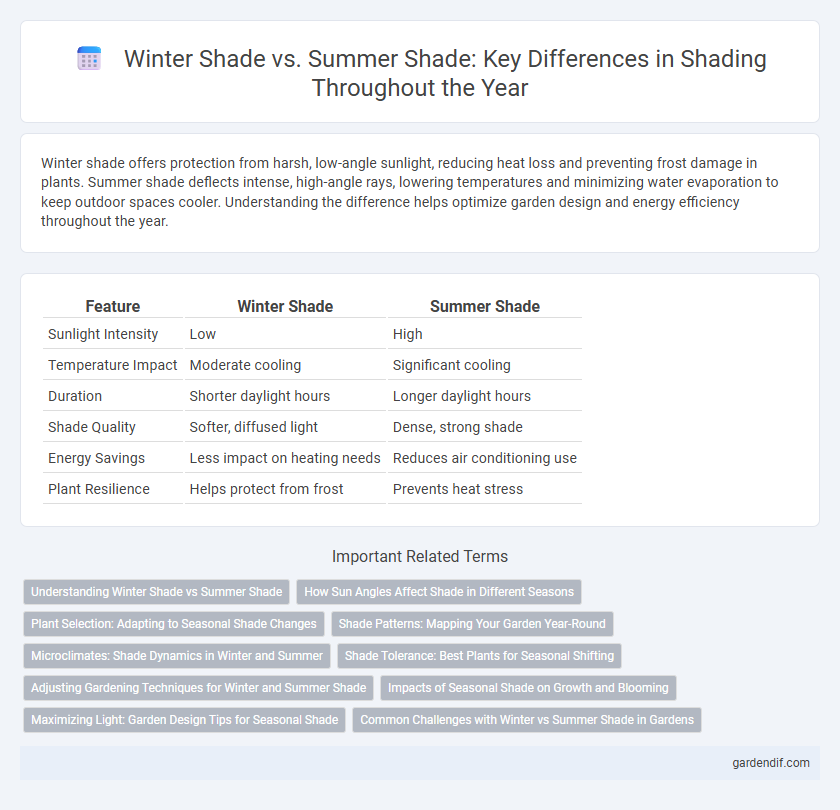 Winter Shade vs. Summer Shade: Key Differences in Shading Throughout the Year

Winter shade offers protection from harsh, low-angle sunlight, reducing heat loss and preventing frost damage in plants. Summer shade deflects intense, high-angle rays, lowering temperatures and minimizing water evaporation to keep outdoor spaces cooler. Understanding the difference helps optimize garden design and energy efficiency throughout the year.

| Feature | Winter Shade | Summer Shade |
|---|---|---|
| Sunlight Intensity | Low | High |
| Temperature Impact | Moderate cooling | Significant cooling |
| Duration | Shorter daylight hours | Longer daylight hours |
| Shade Quality | Softer, diffused light | Dense, strong shade |
| Energy Savings | Less impact on heating needs | Reduces air conditioning use |
| Plant Resilience | Helps protect from frost | Prevents heat stress |

Important Related Terms

Understanding Winter Shade vs Summer Shade
How Sun Angles Affect Shade in Different Seasons
Plant Selection: Adapting to Seasonal Shade Changes
Shade Patterns: Mapping Your Garden Year-Round
Microclimates: Shade Dynamics in Winter and Summer
Shade Tolerance: Best Plants for Seasonal Shifting
Adjusting Gardening Techniques for Winter and Summer Shade
Impacts of Seasonal Shade on Growth and Blooming
Maximizing Light: Garden Design Tips for Seasonal Shade
Common Challenges with Winter vs Summer Shade in Gardens

gardendif.com