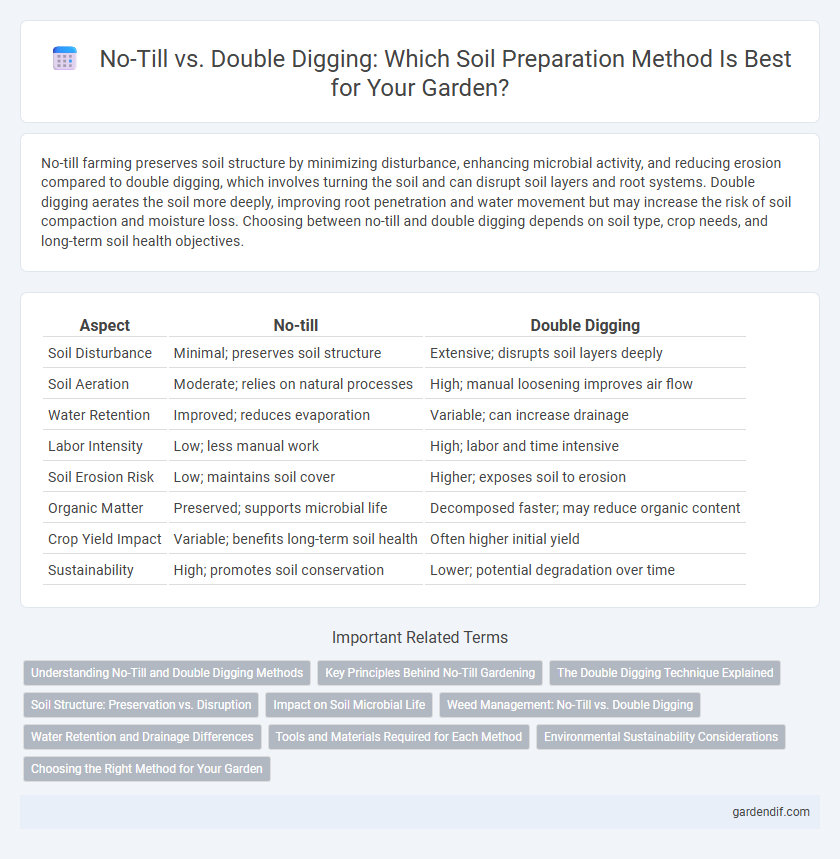 No-Till vs. Double Digging: Which Soil Preparation Method Is Best for Your Garden?

No-till farming preserves soil structure by minimizing disturbance, enhancing microbial activity, and reducing erosion compared to double digging, which involves turning the soil and can disrupt soil layers and root systems. Double digging aerates the soil more deeply, improving root penetration and water movement but may increase the risk of soil compaction and moisture loss. Choosing between no-till and double digging depends on soil type, crop needs, and long-term soil health objectives.

| Aspect | No-till | Double Digging |
|---|---|---|
| Soil Disturbance | Minimal; preserves soil structure | Extensive; disrupts soil layers deeply |
| Soil Aeration | Moderate; relies on natural processes | High; manual loosening improves air flow |
| Water Retention | Improved; reduces evaporation | Variable; can increase drainage |
| Labor Intensity | Low; less manual work | High; labor and time intensive |
| Soil Erosion Risk | Low; maintains soil cover | Higher; exposes soil to erosion |
| Organic Matter | Preserved; supports microbial life | Decomposed faster; may reduce organic content |
| Crop Yield Impact | Variable; benefits long-term soil health | Often higher initial yield |
| Sustainability | High; promotes soil conservation | Lower; potential degradation over time |

Important Related Terms

Understanding No-Till and Double Digging Methods
Key Principles Behind No-Till Gardening
The Double Digging Technique Explained
Soil Structure: Preservation vs. Disruption
Impact on Soil Microbial Life
Weed Management: No-Till vs. Double Digging
Water Retention and Drainage Differences
Tools and Materials Required for Each Method
Environmental Sustainability Considerations
Choosing the Right Method for Your Garden

gardendif.com