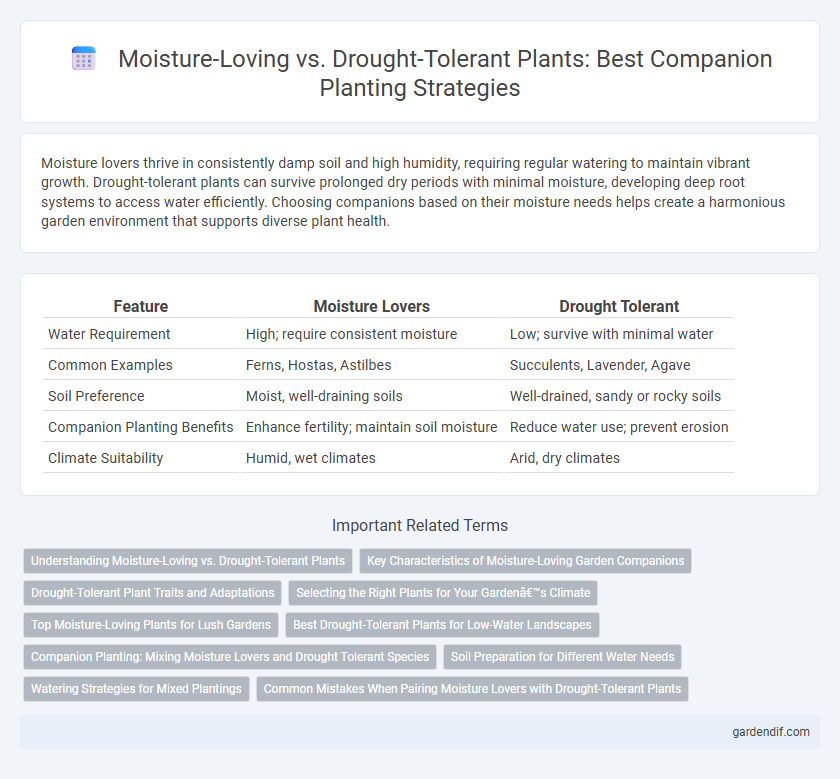 Moisture-Loving vs. Drought-Tolerant Plants: Best Companion Planting Strategies

Moisture lovers thrive in consistently damp soil and high humidity, requiring regular watering to maintain vibrant growth. Drought-tolerant plants can survive prolonged dry periods with minimal moisture, developing deep root systems to access water efficiently. Choosing companions based on their moisture needs helps create a harmonious garden environment that supports diverse plant health.

| Feature | Moisture Lovers | Drought Tolerant |
|---|---|---|
| Water Requirement | High; require consistent moisture | Low; survive with minimal water |
| Common Examples | Ferns, Hostas, Astilbes | Succulents, Lavender, Agave |
| Soil Preference | Moist, well-draining soils | Well-drained, sandy or rocky soils |
| Companion Planting Benefits | Enhance fertility; maintain soil moisture | Reduce water use; prevent erosion |
| Climate Suitability | Humid, wet climates | Arid, dry climates |

Important Related Terms

Understanding Moisture-Loving vs. Drought-Tolerant Plants
Key Characteristics of Moisture-Loving Garden Companions
Drought-Tolerant Plant Traits and Adaptations
Selecting the Right Plants for Your Gardenâ€™s Climate
Top Moisture-Loving Plants for Lush Gardens
Best Drought-Tolerant Plants for Low-Water Landscapes
Companion Planting: Mixing Moisture Lovers and Drought Tolerant Species
Soil Preparation for Different Water Needs
Watering Strategies for Mixed Plantings
Common Mistakes When Pairing Moisture Lovers with Drought-Tolerant Plants

gardendif.com