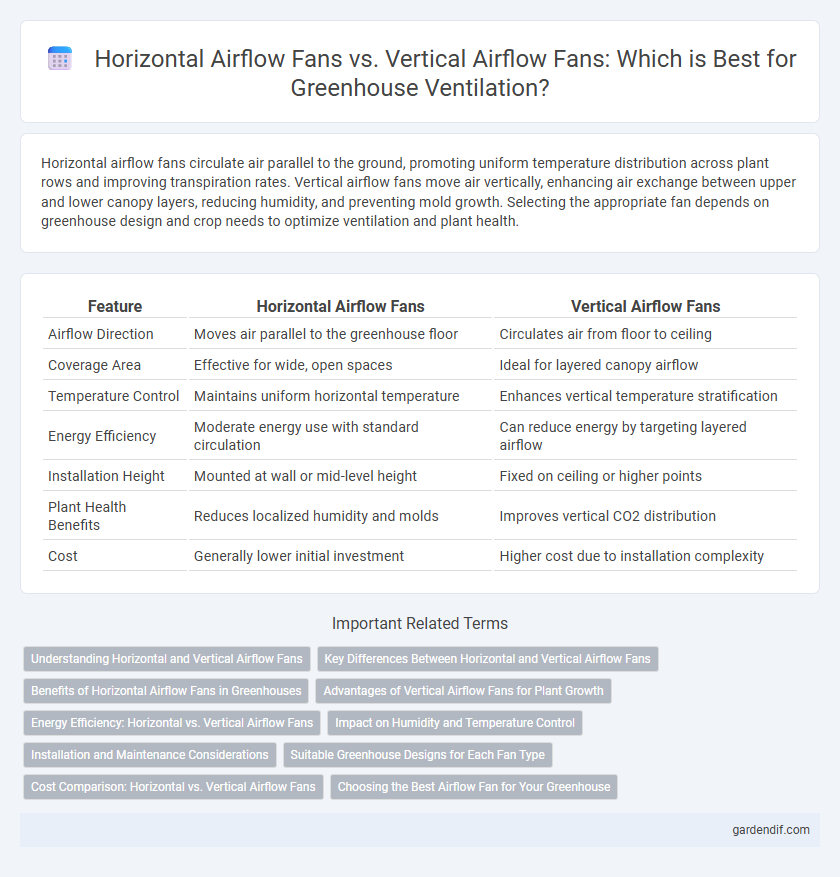 Horizontal Airflow Fans vs. Vertical Airflow Fans: Which is Best for Greenhouse Ventilation?

Horizontal airflow fans circulate air parallel to the ground, promoting uniform temperature distribution across plant rows and improving transpiration rates. Vertical airflow fans move air vertically, enhancing air exchange between upper and lower canopy layers, reducing humidity, and preventing mold growth. Selecting the appropriate fan depends on greenhouse design and crop needs to optimize ventilation and plant health.

| Feature | Horizontal Airflow Fans | Vertical Airflow Fans |
|---|---|---|
| Airflow Direction | Moves air parallel to the greenhouse floor | Circulates air from floor to ceiling |
| Coverage Area | Effective for wide, open spaces | Ideal for layered canopy airflow |
| Temperature Control | Maintains uniform horizontal temperature | Enhances vertical temperature stratification |
| Energy Efficiency | Moderate energy use with standard circulation | Can reduce energy by targeting layered airflow |
| Installation Height | Mounted at wall or mid-level height | Fixed on ceiling or higher points |
| Plant Health Benefits | Reduces localized humidity and molds | Improves vertical CO2 distribution |
| Cost | Generally lower initial investment | Higher cost due to installation complexity |

Important Related Terms

Understanding Horizontal and Vertical Airflow Fans
Key Differences Between Horizontal and Vertical Airflow Fans
Benefits of Horizontal Airflow Fans in Greenhouses
Advantages of Vertical Airflow Fans for Plant Growth
Energy Efficiency: Horizontal vs. Vertical Airflow Fans
Impact on Humidity and Temperature Control
Installation and Maintenance Considerations
Suitable Greenhouse Designs for Each Fan Type
Cost Comparison: Horizontal vs. Vertical Airflow Fans
Choosing the Best Airflow Fan for Your Greenhouse

gardendif.com