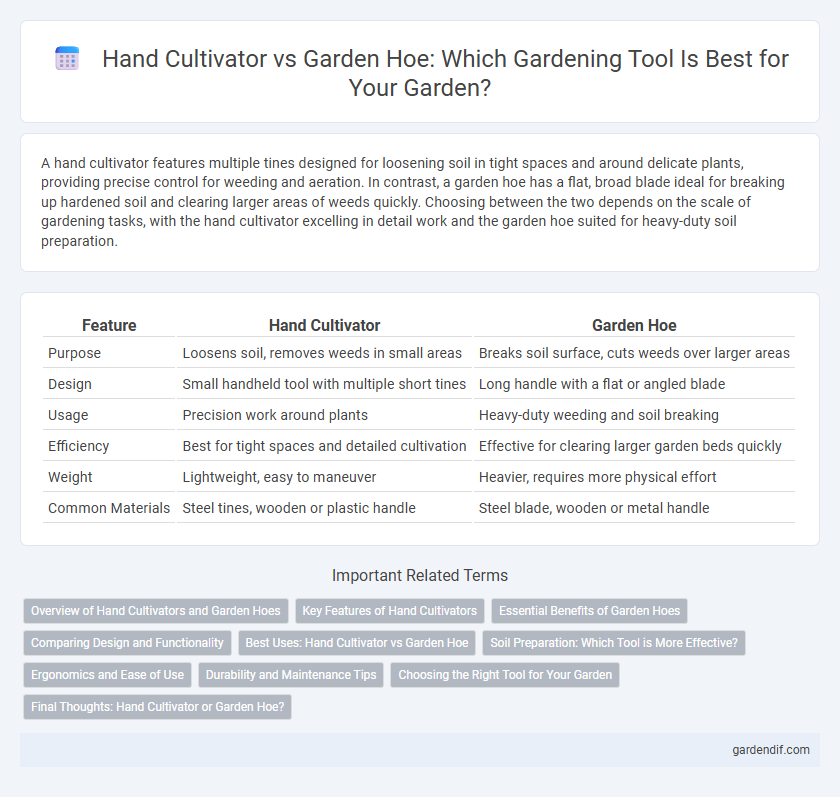 Hand Cultivator vs Garden Hoe: Which Gardening Tool Is Best for Your Garden?

A hand cultivator features multiple tines designed for loosening soil in tight spaces and around delicate plants, providing precise control for weeding and aeration. In contrast, a garden hoe has a flat, broad blade ideal for breaking up hardened soil and clearing larger areas of weeds quickly. Choosing between the two depends on the scale of gardening tasks, with the hand cultivator excelling in detail work and the garden hoe suited for heavy-duty soil preparation.

| Feature | Hand Cultivator | Garden Hoe |
|---|---|---|
| Purpose | Loosens soil, removes weeds in small areas | Breaks soil surface, cuts weeds over larger areas |
| Design | Small handheld tool with multiple short tines | Long handle with a flat or angled blade |
| Usage | Precision work around plants | Heavy-duty weeding and soil breaking |
| Efficiency | Best for tight spaces and detailed cultivation | Effective for clearing larger garden beds quickly |
| Weight | Lightweight, easy to maneuver | Heavier, requires more physical effort |
| Common Materials | Steel tines, wooden or plastic handle | Steel blade, wooden or metal handle |

Important Related Terms

Overview of Hand Cultivators and Garden Hoes
Key Features of Hand Cultivators
Essential Benefits of Garden Hoes
Comparing Design and Functionality
Best Uses: Hand Cultivator vs Garden Hoe
Soil Preparation: Which Tool is More Effective?
Ergonomics and Ease of Use
Durability and Maintenance Tips
Choosing the Right Tool for Your Garden
Final Thoughts: Hand Cultivator or Garden Hoe?

gardendif.com