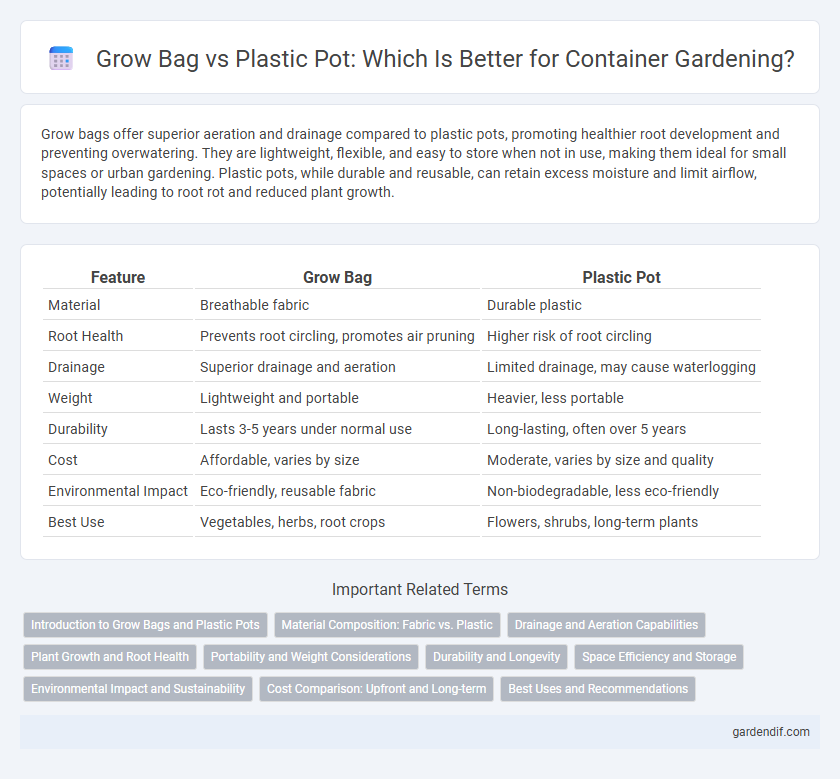 Grow Bag vs Plastic Pot: Which Is Better for Container Gardening?

Grow bags offer superior aeration and drainage compared to plastic pots, promoting healthier root development and preventing overwatering. They are lightweight, flexible, and easy to store when not in use, making them ideal for small spaces or urban gardening. Plastic pots, while durable and reusable, can retain excess moisture and limit airflow, potentially leading to root rot and reduced plant growth.

| Feature | Grow Bag | Plastic Pot |
|---|---|---|
| Material | Breathable fabric | Durable plastic |
| Root Health | Prevents root circling, promotes air pruning | Higher risk of root circling |
| Drainage | Superior drainage and aeration | Limited drainage, may cause waterlogging |
| Weight | Lightweight and portable | Heavier, less portable |
| Durability | Lasts 3-5 years under normal use | Long-lasting, often over 5 years |
| Cost | Affordable, varies by size | Moderate, varies by size and quality |
| Environmental Impact | Eco-friendly, reusable fabric | Non-biodegradable, less eco-friendly |
| Best Use | Vegetables, herbs, root crops | Flowers, shrubs, long-term plants |

Important Related Terms

Introduction to Grow Bags and Plastic Pots
Material Composition: Fabric vs. Plastic
Drainage and Aeration Capabilities
Plant Growth and Root Health
Portability and Weight Considerations
Durability and Longevity
Space Efficiency and Storage
Environmental Impact and Sustainability
Cost Comparison: Upfront and Long-term
Best Uses and Recommendations

gardendif.com