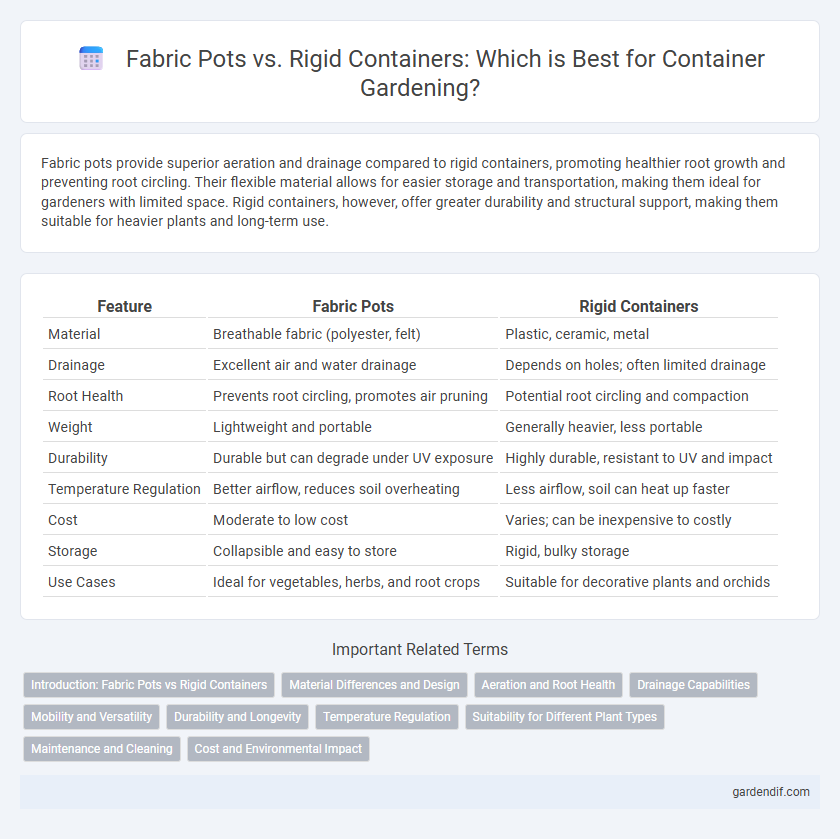 Fabric Pots vs. Rigid Containers: Which is Best for Container Gardening?

Fabric pots provide superior aeration and drainage compared to rigid containers, promoting healthier root growth and preventing root circling. Their flexible material allows for easier storage and transportation, making them ideal for gardeners with limited space. Rigid containers, however, offer greater durability and structural support, making them suitable for heavier plants and long-term use.

| Feature | Fabric Pots | Rigid Containers |
|---|---|---|
| Material | Breathable fabric (polyester, felt) | Plastic, ceramic, metal |
| Drainage | Excellent air and water drainage | Depends on holes; often limited drainage |
| Root Health | Prevents root circling, promotes air pruning | Potential root circling and compaction |
| Weight | Lightweight and portable | Generally heavier, less portable |
| Durability | Durable but can degrade under UV exposure | Highly durable, resistant to UV and impact |
| Temperature Regulation | Better airflow, reduces soil overheating | Less airflow, soil can heat up faster |
| Cost | Moderate to low cost | Varies; can be inexpensive to costly |
| Storage | Collapsible and easy to store | Rigid, bulky storage |
| Use Cases | Ideal for vegetables, herbs, and root crops | Suitable for decorative plants and orchids |

Important Related Terms

Introduction: Fabric Pots vs Rigid Containers
Material Differences and Design
Aeration and Root Health
Drainage Capabilities
Mobility and Versatility
Durability and Longevity
Temperature Regulation
Suitability for Different Plant Types
Maintenance and Cleaning
Cost and Environmental Impact

gardendif.com