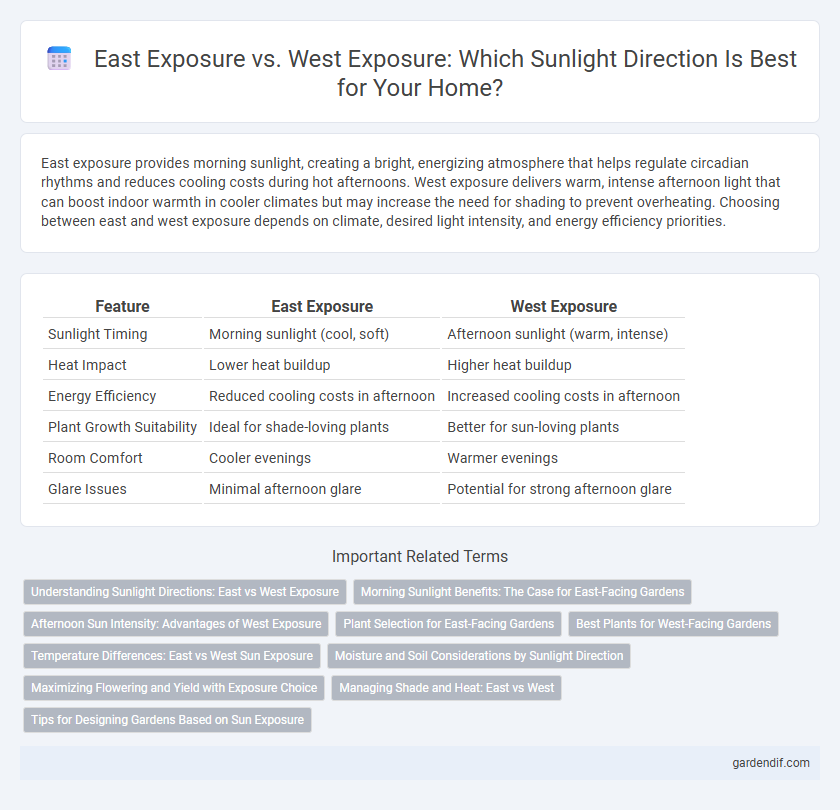 East Exposure vs. West Exposure: Which Sunlight Direction Is Best for Your Home?

East exposure provides morning sunlight, creating a bright, energizing atmosphere that helps regulate circadian rhythms and reduces cooling costs during hot afternoons. West exposure delivers warm, intense afternoon light that can boost indoor warmth in cooler climates but may increase the need for shading to prevent overheating. Choosing between east and west exposure depends on climate, desired light intensity, and energy efficiency priorities.

| Feature | East Exposure | West Exposure |
|---|---|---|
| Sunlight Timing | Morning sunlight (cool, soft) | Afternoon sunlight (warm, intense) |
| Heat Impact | Lower heat buildup | Higher heat buildup |
| Energy Efficiency | Reduced cooling costs in afternoon | Increased cooling costs in afternoon |
| Plant Growth Suitability | Ideal for shade-loving plants | Better for sun-loving plants |
| Room Comfort | Cooler evenings | Warmer evenings |
| Glare Issues | Minimal afternoon glare | Potential for strong afternoon glare |

Important Related Terms

Understanding Sunlight Directions: East vs West Exposure
Morning Sunlight Benefits: The Case for East-Facing Gardens
Afternoon Sun Intensity: Advantages of West Exposure
Plant Selection for East-Facing Gardens
Best Plants for West-Facing Gardens
Temperature Differences: East vs West Sun Exposure
Moisture and Soil Considerations by Sunlight Direction
Maximizing Flowering and Yield with Exposure Choice
Managing Shade and Heat: East vs West
Tips for Designing Gardens Based on Sun Exposure

gardendif.com