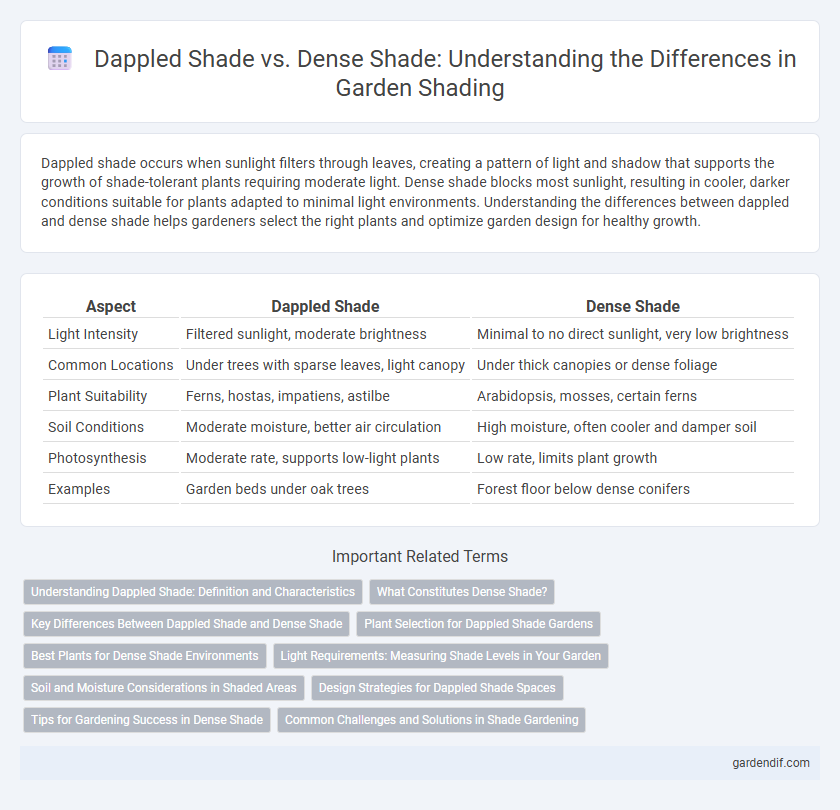 Dappled Shade vs. Dense Shade: Understanding the Differences in Garden Shading

Dappled shade occurs when sunlight filters through leaves, creating a pattern of light and shadow that supports the growth of shade-tolerant plants requiring moderate light. Dense shade blocks most sunlight, resulting in cooler, darker conditions suitable for plants adapted to minimal light environments. Understanding the differences between dappled and dense shade helps gardeners select the right plants and optimize garden design for healthy growth.

| Aspect | Dappled Shade | Dense Shade |
|---|---|---|
| Light Intensity | Filtered sunlight, moderate brightness | Minimal to no direct sunlight, very low brightness |
| Common Locations | Under trees with sparse leaves, light canopy | Under thick canopies or dense foliage |
| Plant Suitability | Ferns, hostas, impatiens, astilbe | Arabidopsis, mosses, certain ferns |
| Soil Conditions | Moderate moisture, better air circulation | High moisture, often cooler and damper soil |
| Photosynthesis | Moderate rate, supports low-light plants | Low rate, limits plant growth |
| Examples | Garden beds under oak trees | Forest floor below dense conifers |

Important Related Terms

Understanding Dappled Shade: Definition and Characteristics
What Constitutes Dense Shade?
Key Differences Between Dappled Shade and Dense Shade
Plant Selection for Dappled Shade Gardens
Best Plants for Dense Shade Environments
Light Requirements: Measuring Shade Levels in Your Garden
Soil and Moisture Considerations in Shaded Areas
Design Strategies for Dappled Shade Spaces
Tips for Gardening Success in Dense Shade
Common Challenges and Solutions in Shade Gardening

gardendif.com