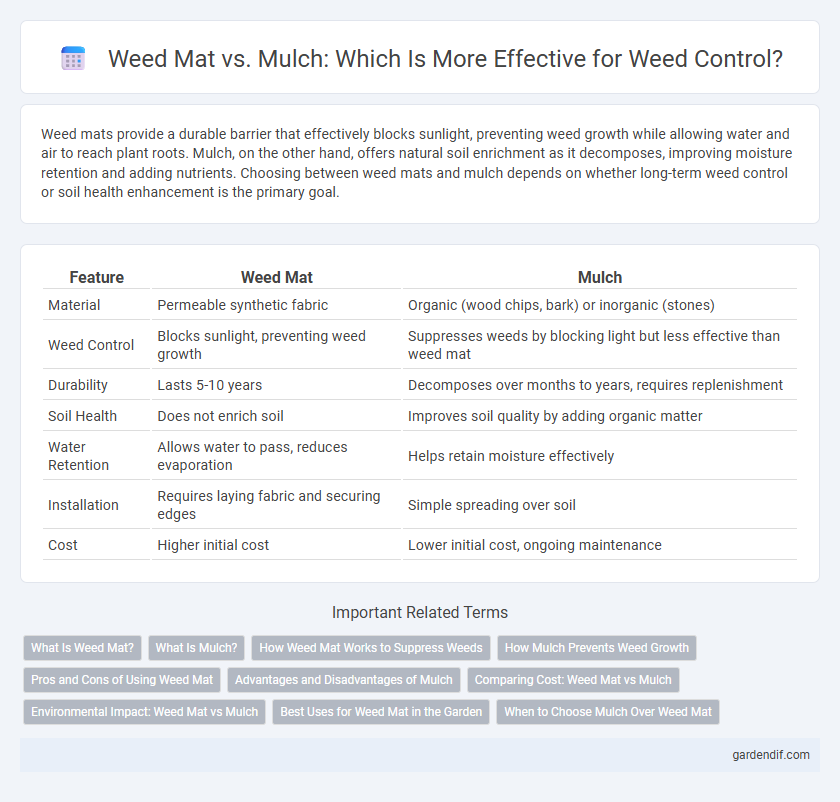 Weed Mat vs. Mulch: Which Is More Effective for Weed Control?

Weed mats provide a durable barrier that effectively blocks sunlight, preventing weed growth while allowing water and air to reach plant roots. Mulch, on the other hand, offers natural soil enrichment as it decomposes, improving moisture retention and adding nutrients. Choosing between weed mats and mulch depends on whether long-term weed control or soil health enhancement is the primary goal.

| Feature | Weed Mat | Mulch |
|---|---|---|
| Material | Permeable synthetic fabric | Organic (wood chips, bark) or inorganic (stones) |
| Weed Control | Blocks sunlight, preventing weed growth | Suppresses weeds by blocking light but less effective than weed mat |
| Durability | Lasts 5-10 years | Decomposes over months to years, requires replenishment |
| Soil Health | Does not enrich soil | Improves soil quality by adding organic matter |
| Water Retention | Allows water to pass, reduces evaporation | Helps retain moisture effectively |
| Installation | Requires laying fabric and securing edges | Simple spreading over soil |
| Cost | Higher initial cost | Lower initial cost, ongoing maintenance |

Important Related Terms

What Is Weed Mat?
What Is Mulch?
How Weed Mat Works to Suppress Weeds
How Mulch Prevents Weed Growth
Pros and Cons of Using Weed Mat
Advantages and Disadvantages of Mulch
Comparing Cost: Weed Mat vs Mulch
Environmental Impact: Weed Mat vs Mulch
Best Uses for Weed Mat in the Garden
When to Choose Mulch Over Weed Mat

gardendif.com