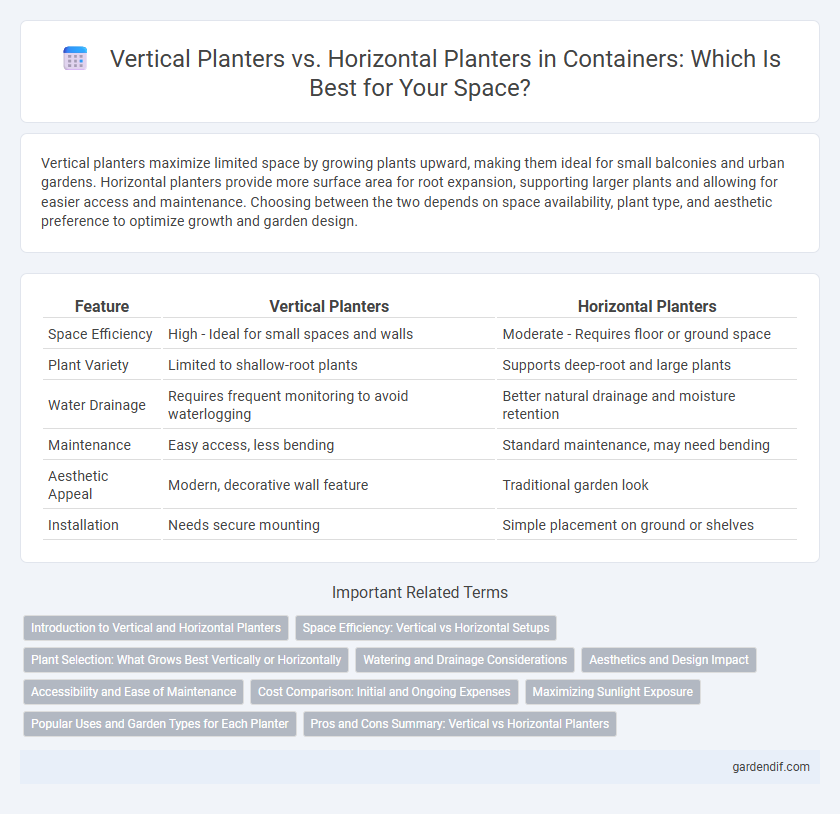 Vertical Planters vs. Horizontal Planters in Containers: Which Is Best for Your Space?

Vertical planters maximize limited space by growing plants upward, making them ideal for small balconies and urban gardens. Horizontal planters provide more surface area for root expansion, supporting larger plants and allowing for easier access and maintenance. Choosing between the two depends on space availability, plant type, and aesthetic preference to optimize growth and garden design.

| Feature | Vertical Planters | Horizontal Planters |
|---|---|---|
| Space Efficiency | High - Ideal for small spaces and walls | Moderate - Requires floor or ground space |
| Plant Variety | Limited to shallow-root plants | Supports deep-root and large plants |
| Water Drainage | Requires frequent monitoring to avoid waterlogging | Better natural drainage and moisture retention |
| Maintenance | Easy access, less bending | Standard maintenance, may need bending |
| Aesthetic Appeal | Modern, decorative wall feature | Traditional garden look |
| Installation | Needs secure mounting | Simple placement on ground or shelves |

Important Related Terms

Introduction to Vertical and Horizontal Planters
Space Efficiency: Vertical vs Horizontal Setups
Plant Selection: What Grows Best Vertically or Horizontally
Watering and Drainage Considerations
Aesthetics and Design Impact
Accessibility and Ease of Maintenance
Cost Comparison: Initial and Ongoing Expenses
Maximizing Sunlight Exposure
Popular Uses and Garden Types for Each Planter
Pros and Cons Summary: Vertical vs Horizontal Planters

gardendif.com