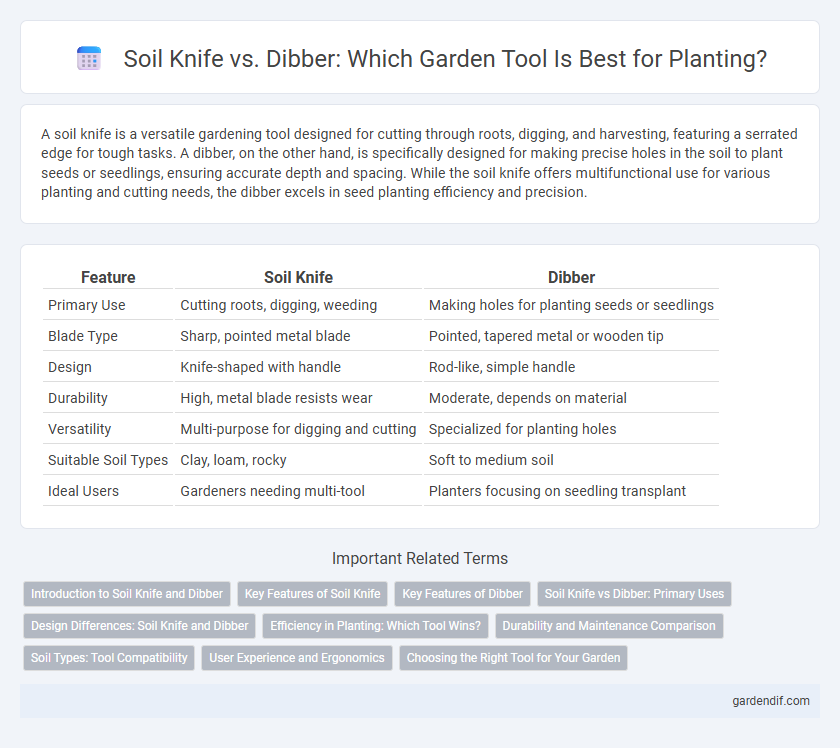 Soil Knife vs. Dibber: Which Garden Tool Is Best for Planting?

A soil knife is a versatile gardening tool designed for cutting through roots, digging, and harvesting, featuring a serrated edge for tough tasks. A dibber, on the other hand, is specifically designed for making precise holes in the soil to plant seeds or seedlings, ensuring accurate depth and spacing. While the soil knife offers multifunctional use for various planting and cutting needs, the dibber excels in seed planting efficiency and precision.

| Feature | Soil Knife | Dibber |
|---|---|---|
| Primary Use | Cutting roots, digging, weeding | Making holes for planting seeds or seedlings |
| Blade Type | Sharp, pointed metal blade | Pointed, tapered metal or wooden tip |
| Design | Knife-shaped with handle | Rod-like, simple handle |
| Durability | High, metal blade resists wear | Moderate, depends on material |
| Versatility | Multi-purpose for digging and cutting | Specialized for planting holes |
| Suitable Soil Types | Clay, loam, rocky | Soft to medium soil |
| Ideal Users | Gardeners needing multi-tool | Planters focusing on seedling transplant |

Important Related Terms

Introduction to Soil Knife and Dibber
Key Features of Soil Knife
Key Features of Dibber
Soil Knife vs Dibber: Primary Uses
Design Differences: Soil Knife and Dibber
Efficiency in Planting: Which Tool Wins?
Durability and Maintenance Comparison
Soil Types: Tool Compatibility
User Experience and Ergonomics
Choosing the Right Tool for Your Garden

gardendif.com