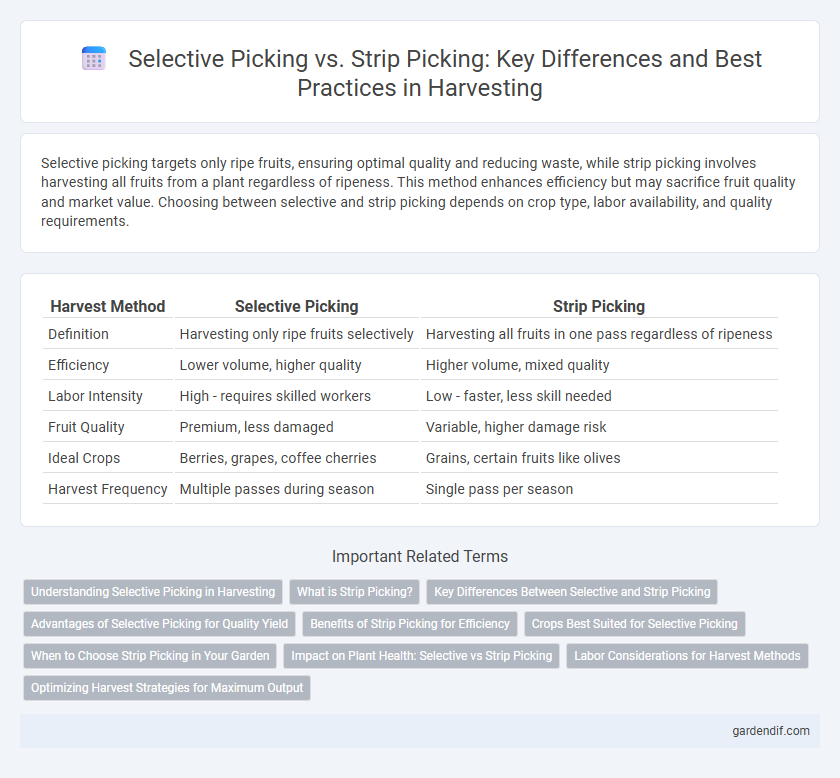 Selective Picking vs. Strip Picking: Key Differences and Best Practices in Harvesting

Selective picking targets only ripe fruits, ensuring optimal quality and reducing waste, while strip picking involves harvesting all fruits from a plant regardless of ripeness. This method enhances efficiency but may sacrifice fruit quality and market value. Choosing between selective and strip picking depends on crop type, labor availability, and quality requirements.

| Harvest Method | Selective Picking | Strip Picking |
|---|---|---|
| Definition | Harvesting only ripe fruits selectively | Harvesting all fruits in one pass regardless of ripeness |
| Efficiency | Lower volume, higher quality | Higher volume, mixed quality |
| Labor Intensity | High - requires skilled workers | Low - faster, less skill needed |
| Fruit Quality | Premium, less damaged | Variable, higher damage risk |
| Ideal Crops | Berries, grapes, coffee cherries | Grains, certain fruits like olives |
| Harvest Frequency | Multiple passes during season | Single pass per season |

Important Related Terms

Understanding Selective Picking in Harvesting
What is Strip Picking?
Key Differences Between Selective and Strip Picking
Advantages of Selective Picking for Quality Yield
Benefits of Strip Picking for Efficiency
Crops Best Suited for Selective Picking
When to Choose Strip Picking in Your Garden
Impact on Plant Health: Selective vs Strip Picking
Labor Considerations for Harvest Methods
Optimizing Harvest Strategies for Maximum Output

gardendif.com