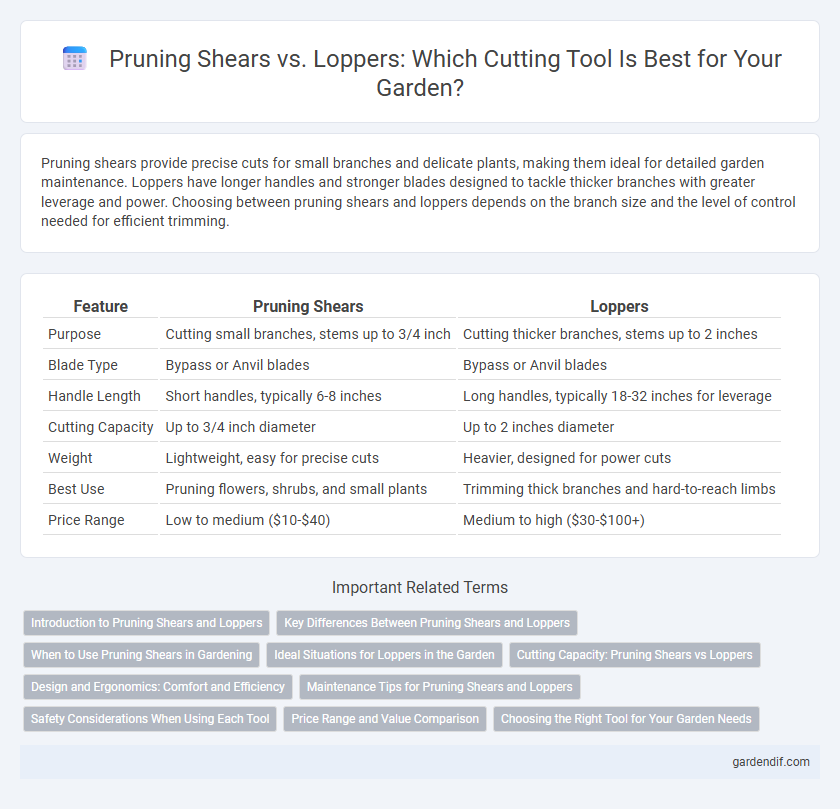 Pruning Shears vs. Loppers: Which Cutting Tool Is Best for Your Garden?

Pruning shears provide precise cuts for small branches and delicate plants, making them ideal for detailed garden maintenance. Loppers have longer handles and stronger blades designed to tackle thicker branches with greater leverage and power. Choosing between pruning shears and loppers depends on the branch size and the level of control needed for efficient trimming.

| Feature | Pruning Shears | Loppers |
|---|---|---|
| Purpose | Cutting small branches, stems up to 3/4 inch | Cutting thicker branches, stems up to 2 inches |
| Blade Type | Bypass or Anvil blades | Bypass or Anvil blades |
| Handle Length | Short handles, typically 6-8 inches | Long handles, typically 18-32 inches for leverage |
| Cutting Capacity | Up to 3/4 inch diameter | Up to 2 inches diameter |
| Weight | Lightweight, easy for precise cuts | Heavier, designed for power cuts |
| Best Use | Pruning flowers, shrubs, and small plants | Trimming thick branches and hard-to-reach limbs |
| Price Range | Low to medium ($10-$40) | Medium to high ($30-$100+) |

Important Related Terms

Introduction to Pruning Shears and Loppers
Key Differences Between Pruning Shears and Loppers
When to Use Pruning Shears in Gardening
Ideal Situations for Loppers in the Garden
Cutting Capacity: Pruning Shears vs Loppers
Design and Ergonomics: Comfort and Efficiency
Maintenance Tips for Pruning Shears and Loppers
Safety Considerations When Using Each Tool
Price Range and Value Comparison
Choosing the Right Tool for Your Garden Needs

gardendif.com