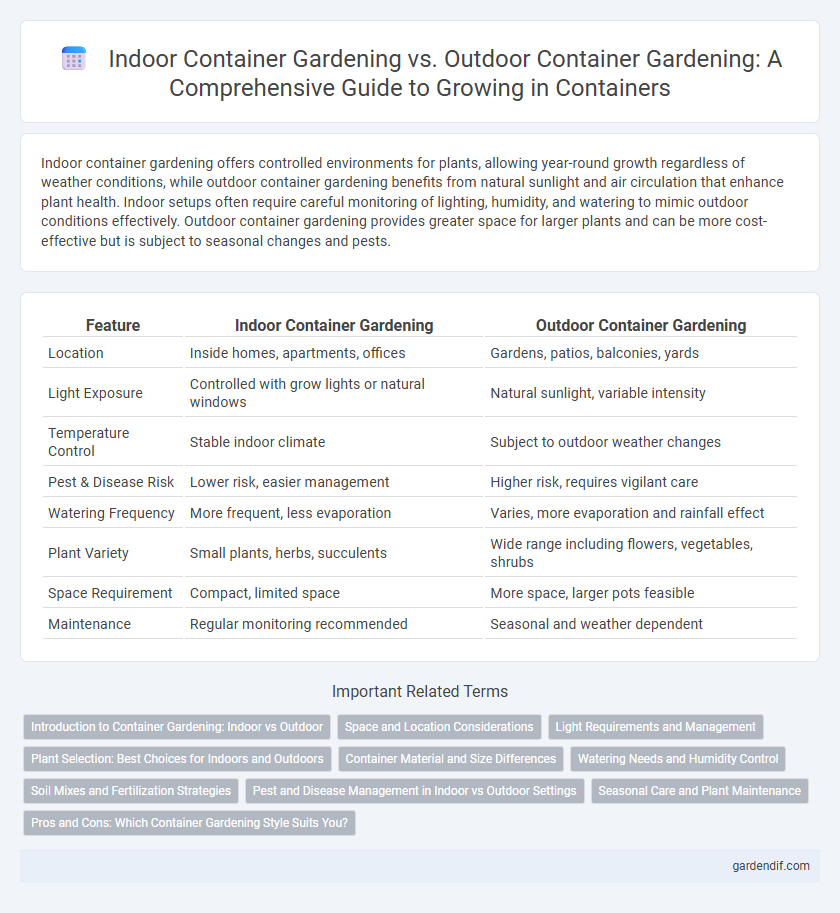 Indoor Container Gardening vs. Outdoor Container Gardening: A Comprehensive Guide to Growing in Containers

Indoor container gardening offers controlled environments for plants, allowing year-round growth regardless of weather conditions, while outdoor container gardening benefits from natural sunlight and air circulation that enhance plant health. Indoor setups often require careful monitoring of lighting, humidity, and watering to mimic outdoor conditions effectively. Outdoor container gardening provides greater space for larger plants and can be more cost-effective but is subject to seasonal changes and pests.

| Feature | Indoor Container Gardening | Outdoor Container Gardening |
|---|---|---|
| Location | Inside homes, apartments, offices | Gardens, patios, balconies, yards |
| Light Exposure | Controlled with grow lights or natural windows | Natural sunlight, variable intensity |
| Temperature Control | Stable indoor climate | Subject to outdoor weather changes |
| Pest & Disease Risk | Lower risk, easier management | Higher risk, requires vigilant care |
| Watering Frequency | More frequent, less evaporation | Varies, more evaporation and rainfall effect |
| Plant Variety | Small plants, herbs, succulents | Wide range including flowers, vegetables, shrubs |
| Space Requirement | Compact, limited space | More space, larger pots feasible |
| Maintenance | Regular monitoring recommended | Seasonal and weather dependent |

Important Related Terms

Introduction to Container Gardening: Indoor vs Outdoor
Space and Location Considerations
Light Requirements and Management
Plant Selection: Best Choices for Indoors and Outdoors
Container Material and Size Differences
Watering Needs and Humidity Control
Soil Mixes and Fertilization Strategies
Pest and Disease Management in Indoor vs Outdoor Settings
Seasonal Care and Plant Maintenance
Pros and Cons: Which Container Gardening Style Suits You?

gardendif.com