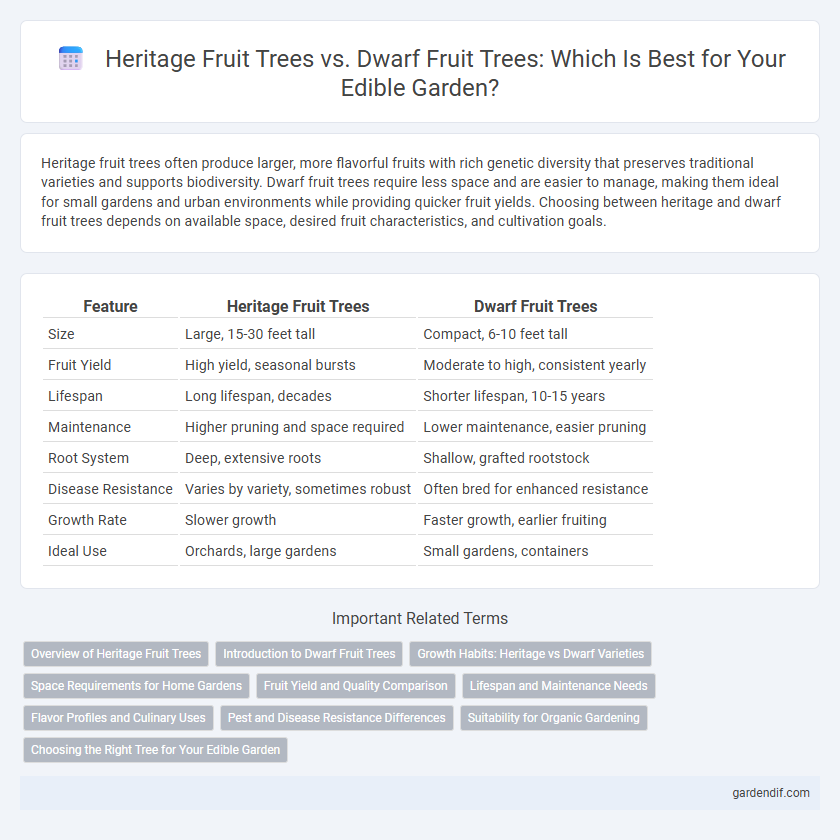 Heritage Fruit Trees vs. Dwarf Fruit Trees: Which Is Best for Your Edible Garden?

Heritage fruit trees often produce larger, more flavorful fruits with rich genetic diversity that preserves traditional varieties and supports biodiversity. Dwarf fruit trees require less space and are easier to manage, making them ideal for small gardens and urban environments while providing quicker fruit yields. Choosing between heritage and dwarf fruit trees depends on available space, desired fruit characteristics, and cultivation goals.

| Feature | Heritage Fruit Trees | Dwarf Fruit Trees |
|---|---|---|
| Size | Large, 15-30 feet tall | Compact, 6-10 feet tall |
| Fruit Yield | High yield, seasonal bursts | Moderate to high, consistent yearly |
| Lifespan | Long lifespan, decades | Shorter lifespan, 10-15 years |
| Maintenance | Higher pruning and space required | Lower maintenance, easier pruning |
| Root System | Deep, extensive roots | Shallow, grafted rootstock |
| Disease Resistance | Varies by variety, sometimes robust | Often bred for enhanced resistance |
| Growth Rate | Slower growth | Faster growth, earlier fruiting |
| Ideal Use | Orchards, large gardens | Small gardens, containers |

Important Related Terms

Overview of Heritage Fruit Trees
Introduction to Dwarf Fruit Trees
Growth Habits: Heritage vs Dwarf Varieties
Space Requirements for Home Gardens
Fruit Yield and Quality Comparison
Lifespan and Maintenance Needs
Flavor Profiles and Culinary Uses
Pest and Disease Resistance Differences
Suitability for Organic Gardening
Choosing the Right Tree for Your Edible Garden

gardendif.com