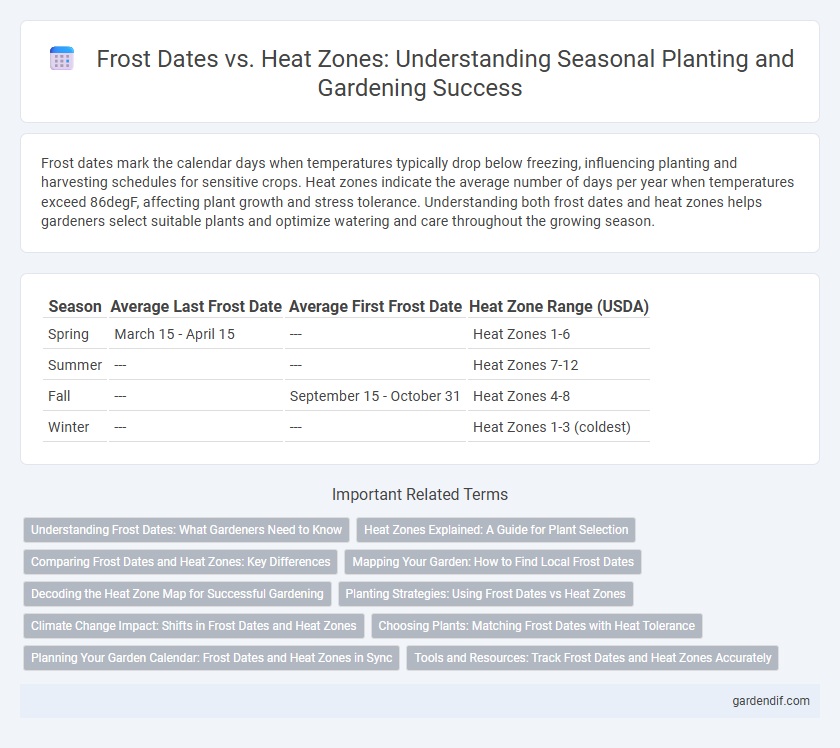 Frost Dates vs. Heat Zones: Understanding Seasonal Planting and Gardening Success

Frost dates mark the calendar days when temperatures typically drop below freezing, influencing planting and harvesting schedules for sensitive crops. Heat zones indicate the average number of days per year when temperatures exceed 86degF, affecting plant growth and stress tolerance. Understanding both frost dates and heat zones helps gardeners select suitable plants and optimize watering and care throughout the growing season.

| Season | Average Last Frost Date | Average First Frost Date | Heat Zone Range (USDA) |
|---|---|---|---|
| Spring | March 15 - April 15 | --- | Heat Zones 1-6 |
| Summer | --- | --- | Heat Zones 7-12 |
| Fall | --- | September 15 - October 31 | Heat Zones 4-8 |
| Winter | --- | --- | Heat Zones 1-3 (coldest) |

Important Related Terms

Understanding Frost Dates: What Gardeners Need to Know
Heat Zones Explained: A Guide for Plant Selection
Comparing Frost Dates and Heat Zones: Key Differences
Mapping Your Garden: How to Find Local Frost Dates
Decoding the Heat Zone Map for Successful Gardening
Planting Strategies: Using Frost Dates vs Heat Zones
Climate Change Impact: Shifts in Frost Dates and Heat Zones
Choosing Plants: Matching Frost Dates with Heat Tolerance
Planning Your Garden Calendar: Frost Dates and Heat Zones in Sync
Tools and Resources: Track Frost Dates and Heat Zones Accurately

gardendif.com