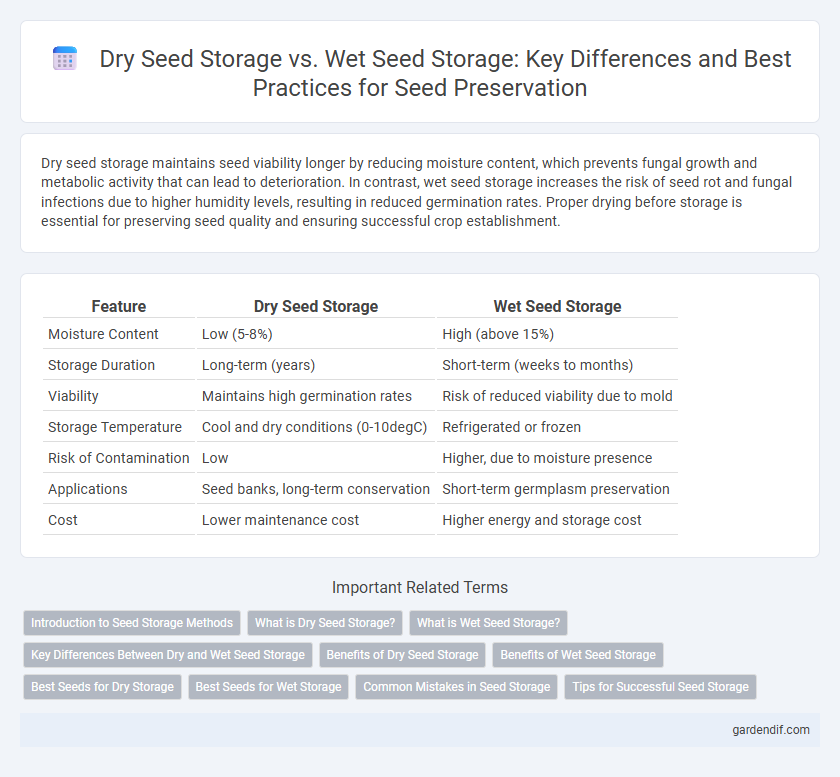 Dry Seed Storage vs. Wet Seed Storage: Key Differences and Best Practices for Seed Preservation

Dry seed storage maintains seed viability longer by reducing moisture content, which prevents fungal growth and metabolic activity that can lead to deterioration. In contrast, wet seed storage increases the risk of seed rot and fungal infections due to higher humidity levels, resulting in reduced germination rates. Proper drying before storage is essential for preserving seed quality and ensuring successful crop establishment.

| Feature | Dry Seed Storage | Wet Seed Storage |
|---|---|---|
| Moisture Content | Low (5-8%) | High (above 15%) |
| Storage Duration | Long-term (years) | Short-term (weeks to months) |
| Viability | Maintains high germination rates | Risk of reduced viability due to mold |
| Storage Temperature | Cool and dry conditions (0-10degC) | Refrigerated or frozen |
| Risk of Contamination | Low | Higher, due to moisture presence |
| Applications | Seed banks, long-term conservation | Short-term germplasm preservation |
| Cost | Lower maintenance cost | Higher energy and storage cost |

Important Related Terms

Introduction to Seed Storage Methods
What is Dry Seed Storage?
What is Wet Seed Storage?
Key Differences Between Dry and Wet Seed Storage
Benefits of Dry Seed Storage
Benefits of Wet Seed Storage
Best Seeds for Dry Storage
Best Seeds for Wet Storage
Common Mistakes in Seed Storage
Tips for Successful Seed Storage

gardendif.com