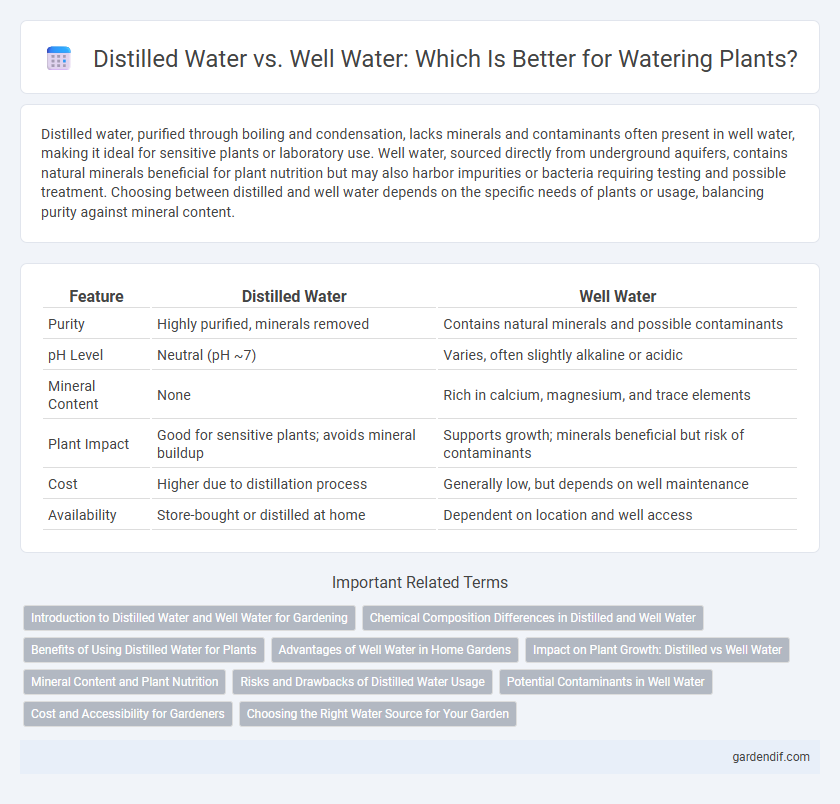 Distilled Water vs. Well Water: Which Is Better for Watering Plants?

Distilled water, purified through boiling and condensation, lacks minerals and contaminants often present in well water, making it ideal for sensitive plants or laboratory use. Well water, sourced directly from underground aquifers, contains natural minerals beneficial for plant nutrition but may also harbor impurities or bacteria requiring testing and possible treatment. Choosing between distilled and well water depends on the specific needs of plants or usage, balancing purity against mineral content.

| Feature | Distilled Water | Well Water |
|---|---|---|
| Purity | Highly purified, minerals removed | Contains natural minerals and possible contaminants |
| pH Level | Neutral (pH ~7) | Varies, often slightly alkaline or acidic |
| Mineral Content | None | Rich in calcium, magnesium, and trace elements |
| Plant Impact | Good for sensitive plants; avoids mineral buildup | Supports growth; minerals beneficial but risk of contaminants |
| Cost | Higher due to distillation process | Generally low, but depends on well maintenance |
| Availability | Store-bought or distilled at home | Dependent on location and well access |

Important Related Terms

Introduction to Distilled Water and Well Water for Gardening
Chemical Composition Differences in Distilled and Well Water
Benefits of Using Distilled Water for Plants
Advantages of Well Water in Home Gardens
Impact on Plant Growth: Distilled vs Well Water
Mineral Content and Plant Nutrition
Risks and Drawbacks of Distilled Water Usage
Potential Contaminants in Well Water
Cost and Accessibility for Gardeners
Choosing the Right Water Source for Your Garden

gardendif.com