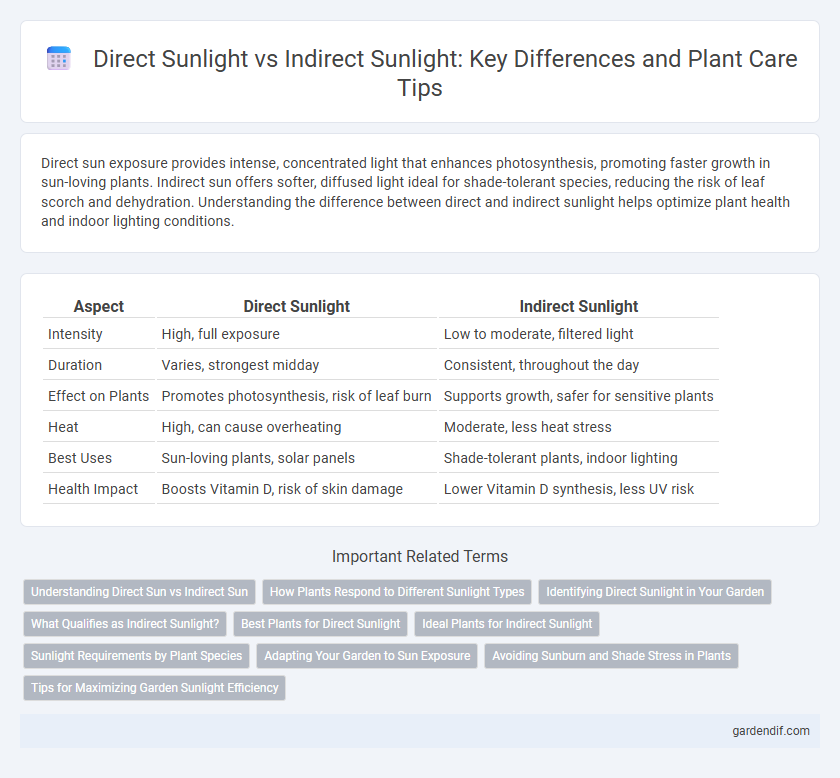 Direct Sunlight vs Indirect Sunlight: Key Differences and Plant Care Tips

Direct sun exposure provides intense, concentrated light that enhances photosynthesis, promoting faster growth in sun-loving plants. Indirect sun offers softer, diffused light ideal for shade-tolerant species, reducing the risk of leaf scorch and dehydration. Understanding the difference between direct and indirect sunlight helps optimize plant health and indoor lighting conditions.

| Aspect | Direct Sunlight | Indirect Sunlight |
|---|---|---|
| Intensity | High, full exposure | Low to moderate, filtered light |
| Duration | Varies, strongest midday | Consistent, throughout the day |
| Effect on Plants | Promotes photosynthesis, risk of leaf burn | Supports growth, safer for sensitive plants |
| Heat | High, can cause overheating | Moderate, less heat stress |
| Best Uses | Sun-loving plants, solar panels | Shade-tolerant plants, indoor lighting |
| Health Impact | Boosts Vitamin D, risk of skin damage | Lower Vitamin D synthesis, less UV risk |

Important Related Terms

Understanding Direct Sun vs Indirect Sun
How Plants Respond to Different Sunlight Types
Identifying Direct Sunlight in Your Garden
What Qualifies as Indirect Sunlight?
Best Plants for Direct Sunlight
Ideal Plants for Indirect Sunlight
Sunlight Requirements by Plant Species
Adapting Your Garden to Sun Exposure
Avoiding Sunburn and Shade Stress in Plants
Tips for Maximizing Garden Sunlight Efficiency

gardendif.com