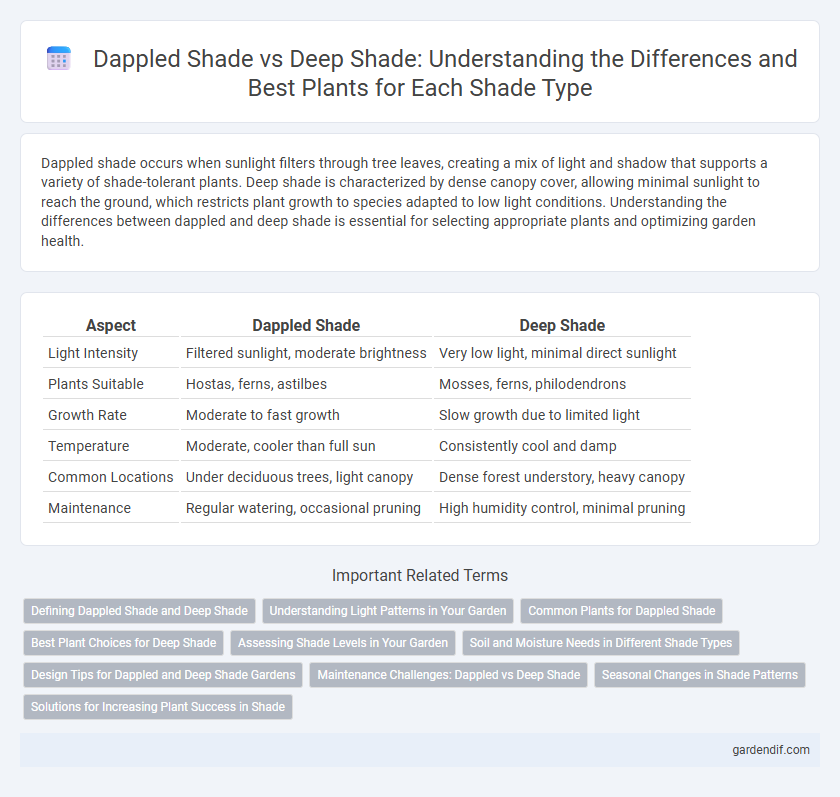 Dappled Shade vs Deep Shade: Understanding the Differences and Best Plants for Each Shade Type

Dappled shade occurs when sunlight filters through tree leaves, creating a mix of light and shadow that supports a variety of shade-tolerant plants. Deep shade is characterized by dense canopy cover, allowing minimal sunlight to reach the ground, which restricts plant growth to species adapted to low light conditions. Understanding the differences between dappled and deep shade is essential for selecting appropriate plants and optimizing garden health.

| Aspect | Dappled Shade | Deep Shade |
|---|---|---|
| Light Intensity | Filtered sunlight, moderate brightness | Very low light, minimal direct sunlight |
| Plants Suitable | Hostas, ferns, astilbes | Mosses, ferns, philodendrons |
| Growth Rate | Moderate to fast growth | Slow growth due to limited light |
| Temperature | Moderate, cooler than full sun | Consistently cool and damp |
| Common Locations | Under deciduous trees, light canopy | Dense forest understory, heavy canopy |
| Maintenance | Regular watering, occasional pruning | High humidity control, minimal pruning |

Important Related Terms

Defining Dappled Shade and Deep Shade
Understanding Light Patterns in Your Garden
Common Plants for Dappled Shade
Best Plant Choices for Deep Shade
Assessing Shade Levels in Your Garden
Soil and Moisture Needs in Different Shade Types
Design Tips for Dappled and Deep Shade Gardens
Maintenance Challenges: Dappled vs Deep Shade
Seasonal Changes in Shade Patterns
Solutions for Increasing Plant Success in Shade

gardendif.com