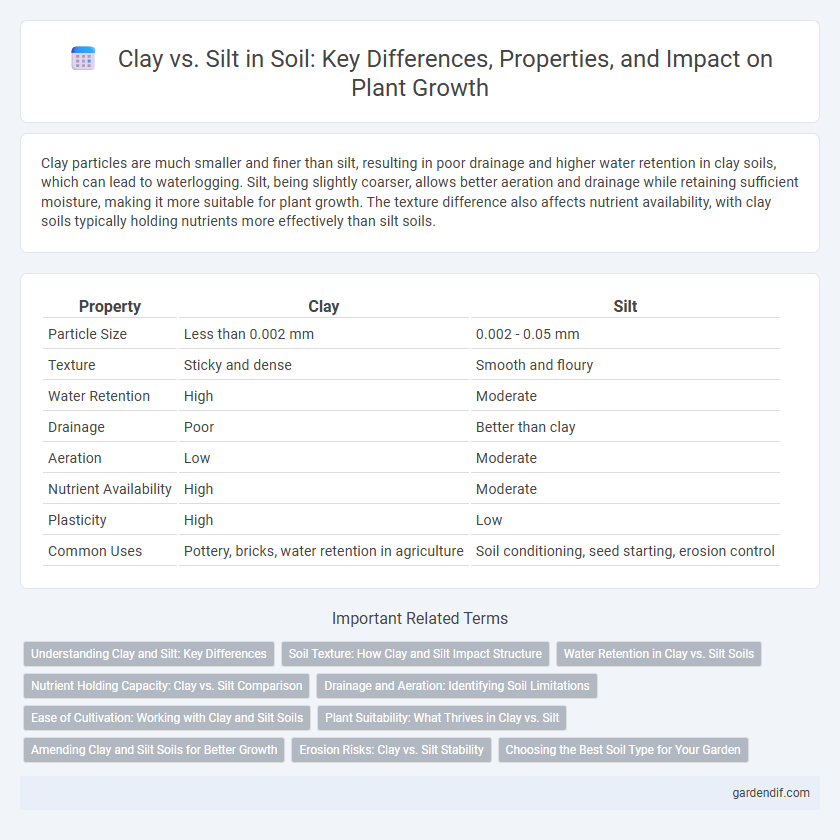 Clay vs. Silt in Soil: Key Differences, Properties, and Impact on Plant Growth

Clay particles are much smaller and finer than silt, resulting in poor drainage and higher water retention in clay soils, which can lead to waterlogging. Silt, being slightly coarser, allows better aeration and drainage while retaining sufficient moisture, making it more suitable for plant growth. The texture difference also affects nutrient availability, with clay soils typically holding nutrients more effectively than silt soils.

| Property | Clay | Silt |
|---|---|---|
| Particle Size | Less than 0.002 mm | 0.002 - 0.05 mm |
| Texture | Sticky and dense | Smooth and floury |
| Water Retention | High | Moderate |
| Drainage | Poor | Better than clay |
| Aeration | Low | Moderate |
| Nutrient Availability | High | Moderate |
| Plasticity | High | Low |
| Common Uses | Pottery, bricks, water retention in agriculture | Soil conditioning, seed starting, erosion control |

Important Related Terms

Understanding Clay and Silt: Key Differences
Soil Texture: How Clay and Silt Impact Structure
Water Retention in Clay vs. Silt Soils
Nutrient Holding Capacity: Clay vs. Silt Comparison
Drainage and Aeration: Identifying Soil Limitations
Ease of Cultivation: Working with Clay and Silt Soils
Plant Suitability: What Thrives in Clay vs. Silt
Amending Clay and Silt Soils for Better Growth
Erosion Risks: Clay vs. Silt Stability
Choosing the Best Soil Type for Your Garden

gardendif.com